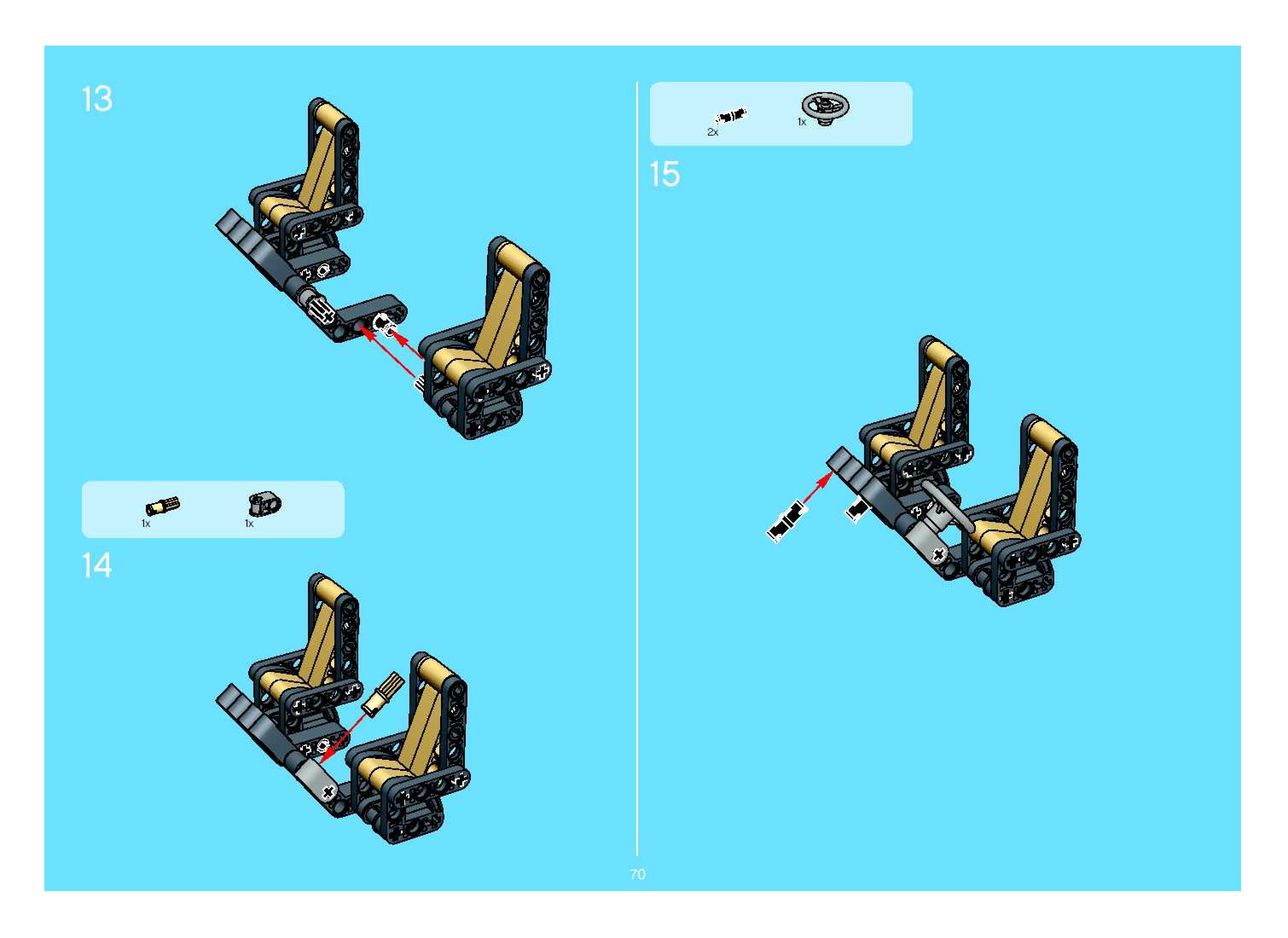 13

1x
1x

14

2x
1x

15

70