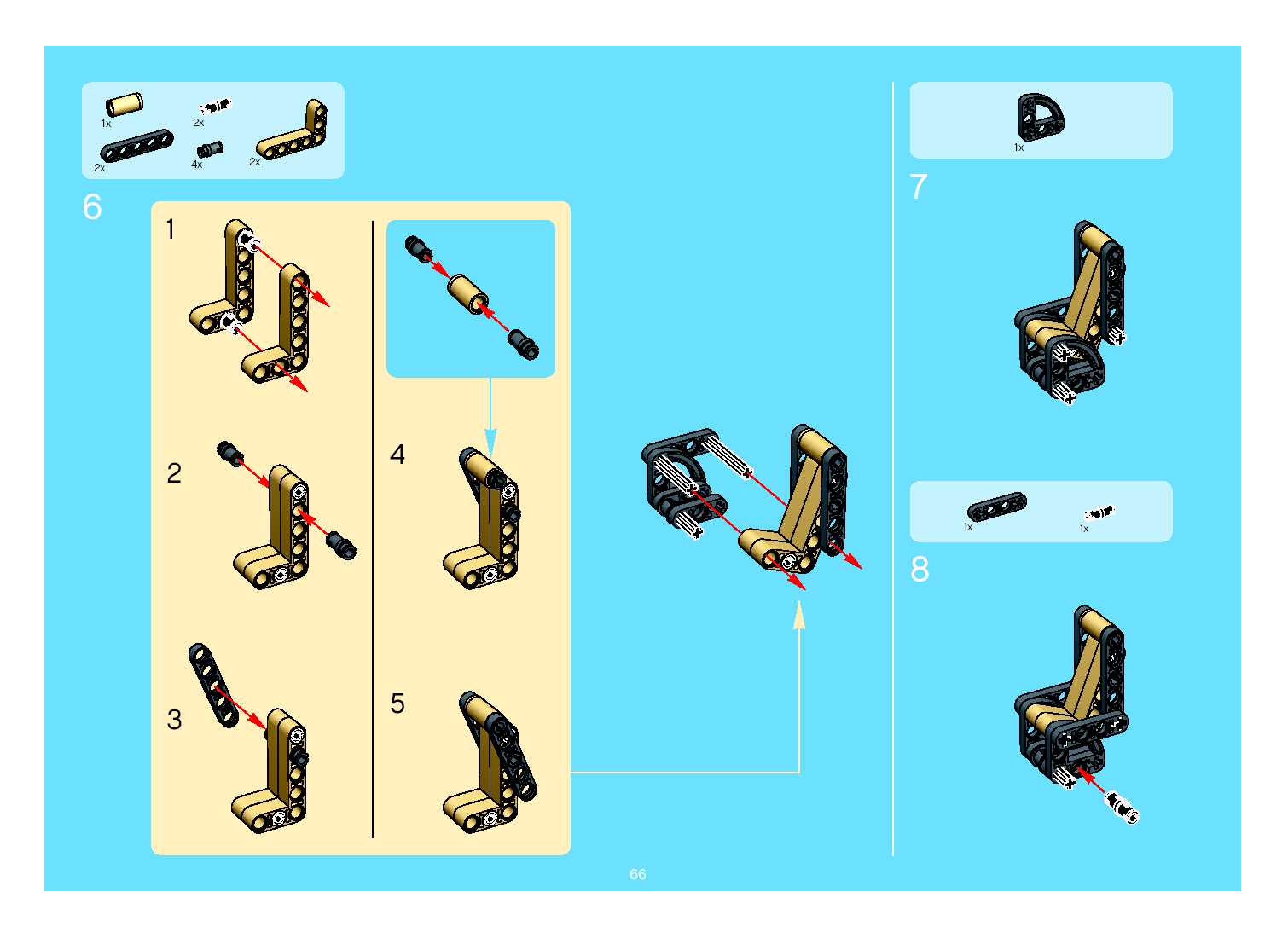 1x
2x
2x
4x
2x

6

1

2

3

4

5

1x

7

1x
1x

8

66