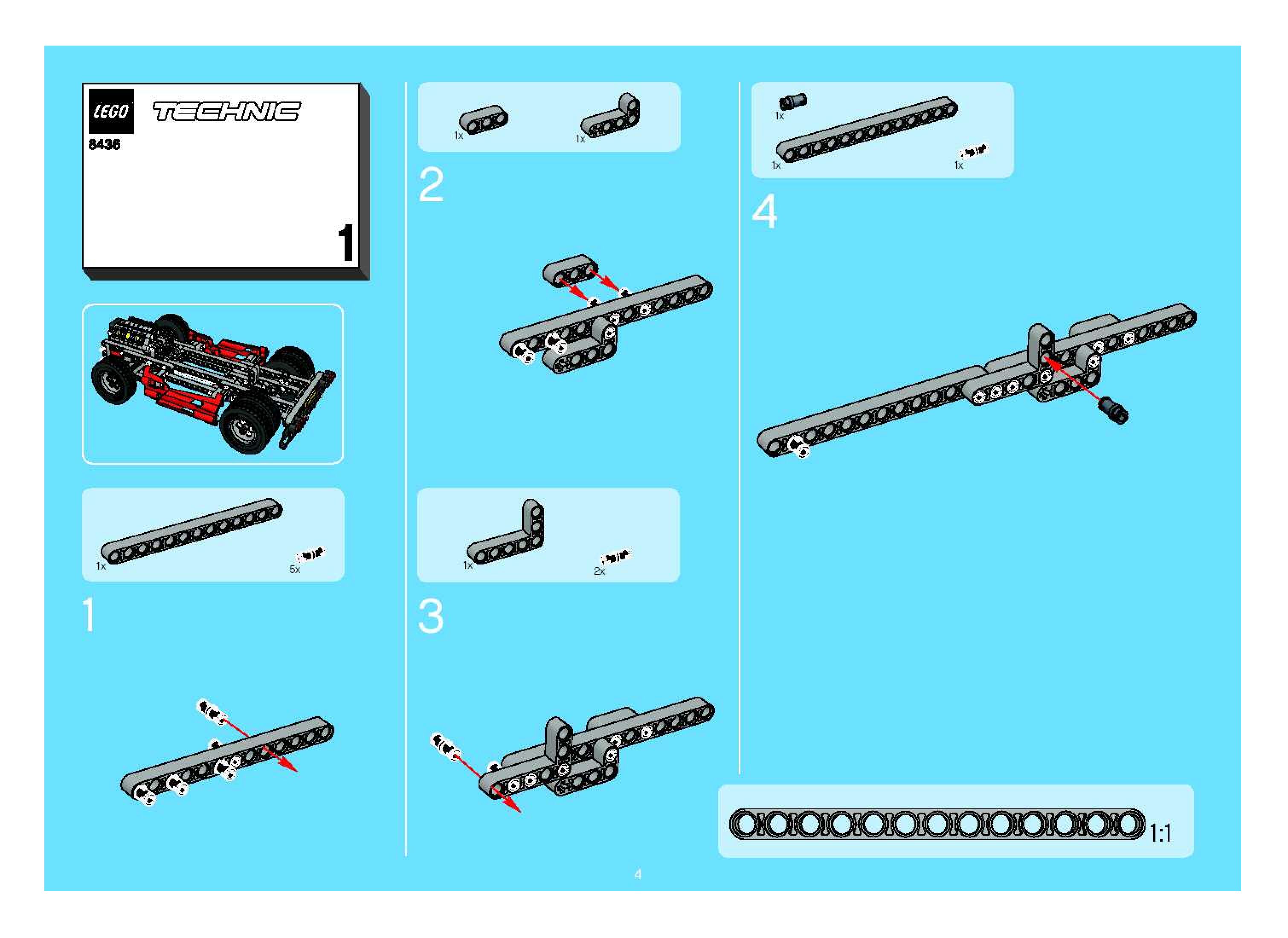 LEGO TECHNIC
8436
1

1x 5x
1

1x 1x
2

1x 2x
3

1x
1x 1x
4

1:1

4