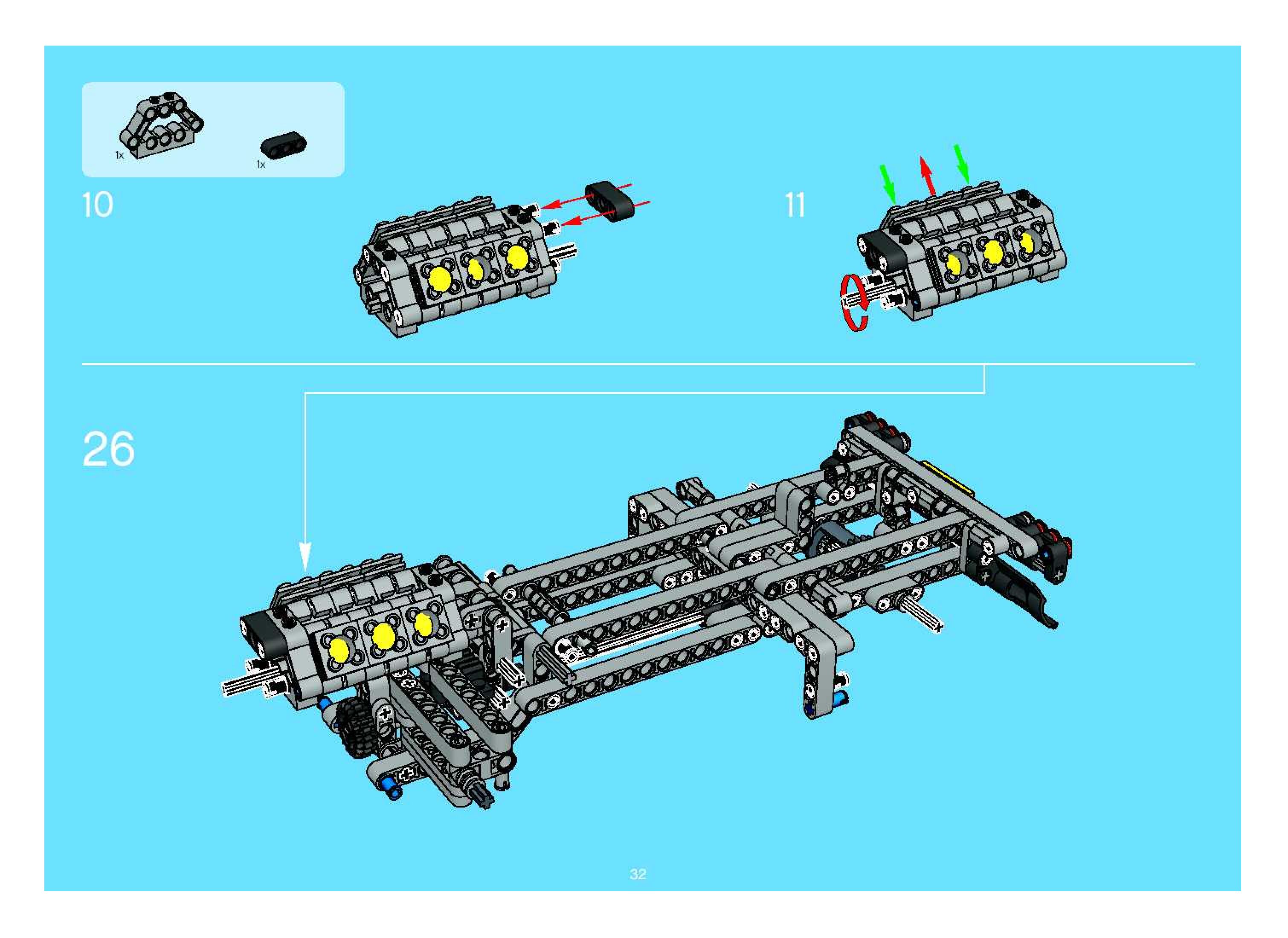 1x

1x

10

11

26

32