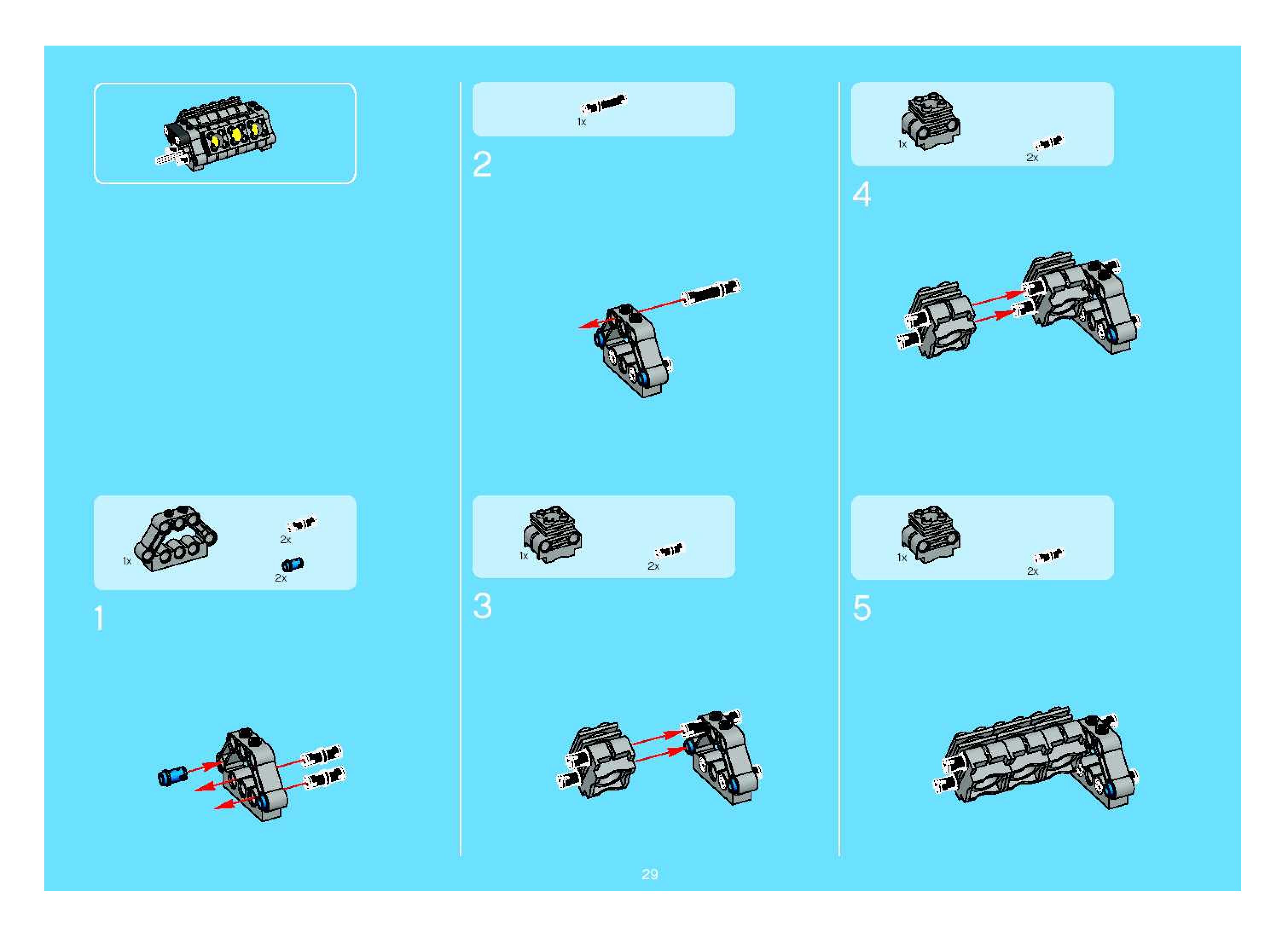 1x
2x
2x
1

1x
2

1x
2x
3

1x
2x
4

1x
2x
5

29