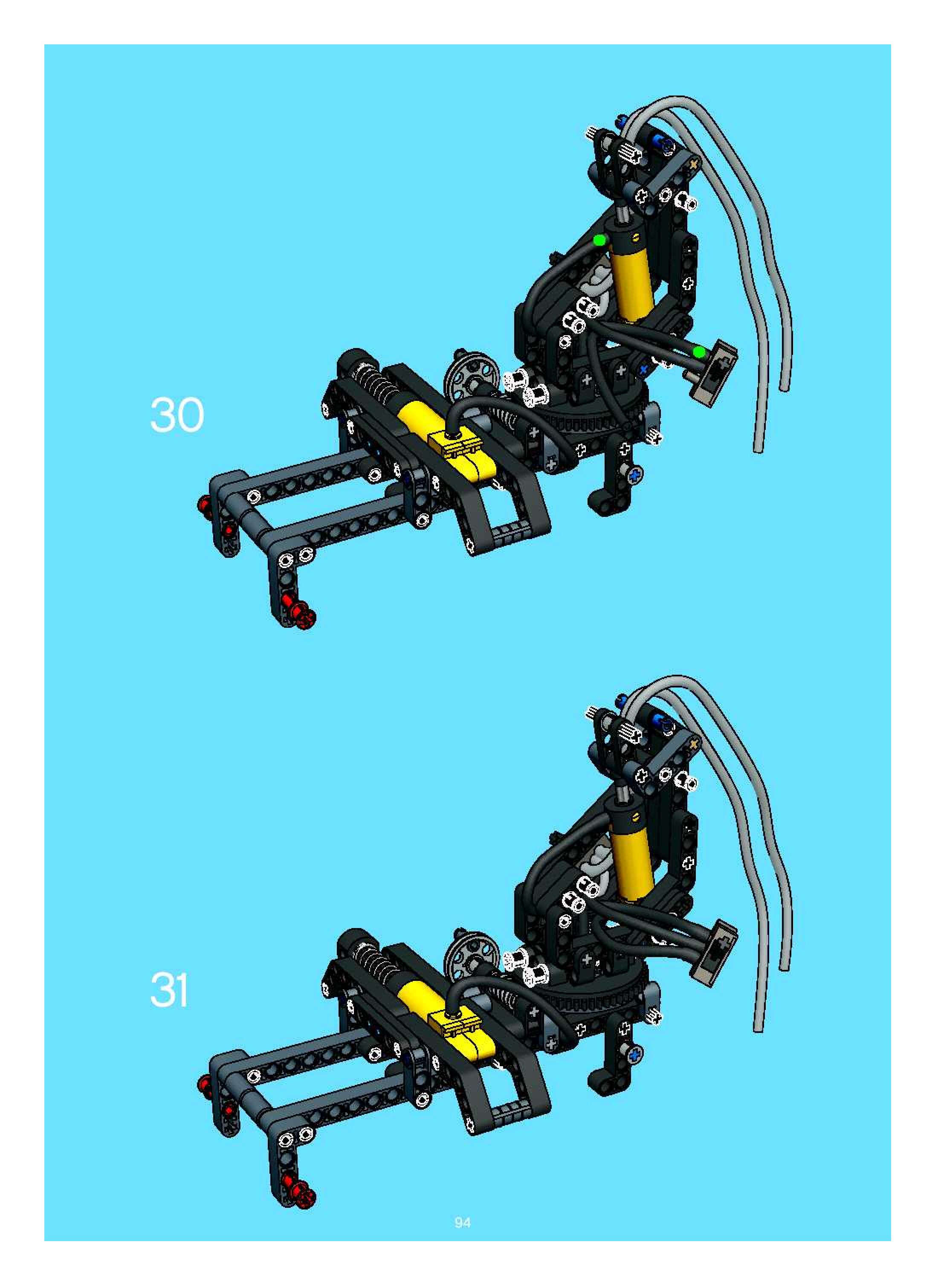 30

31

94