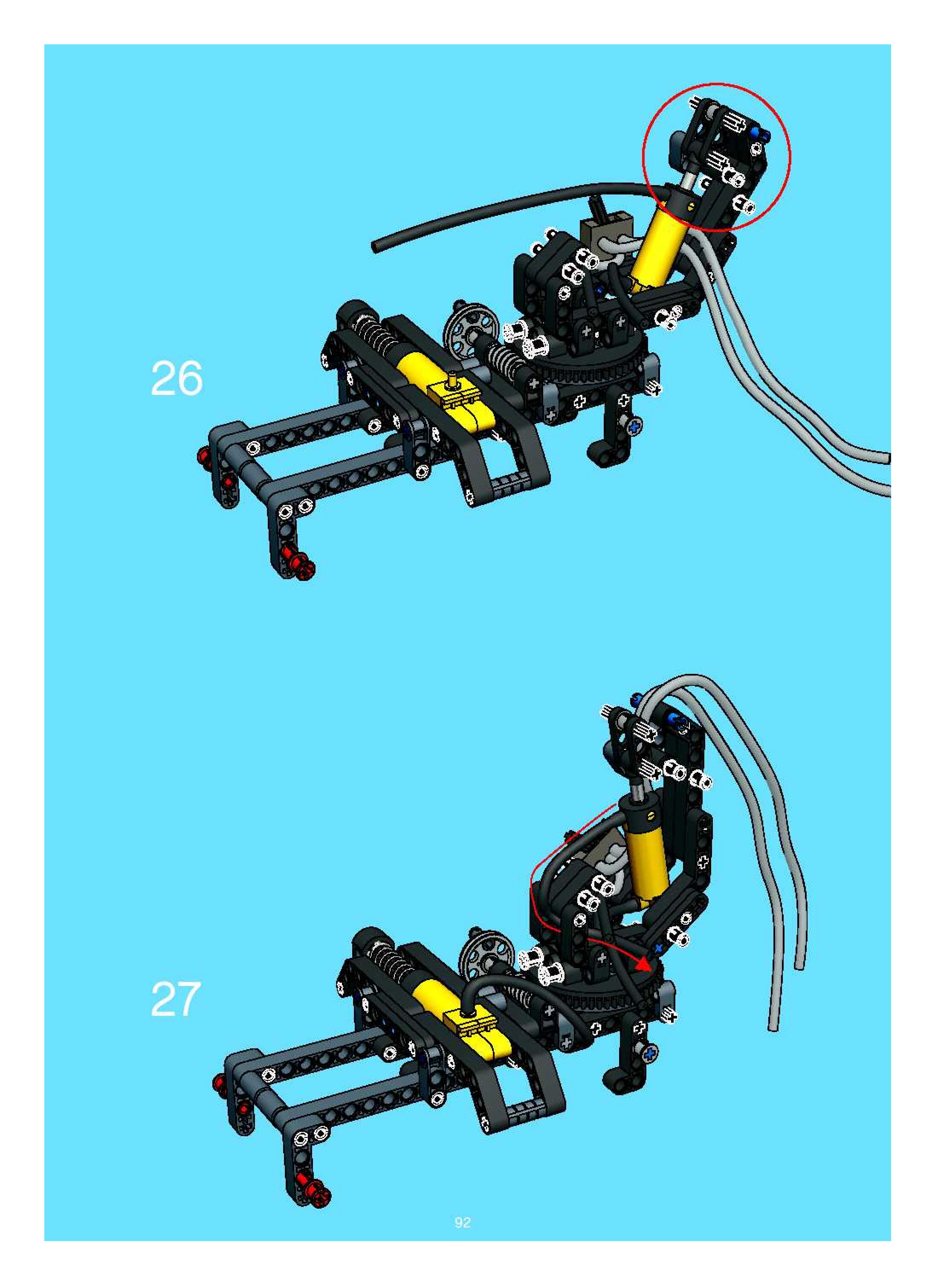 26

27

92