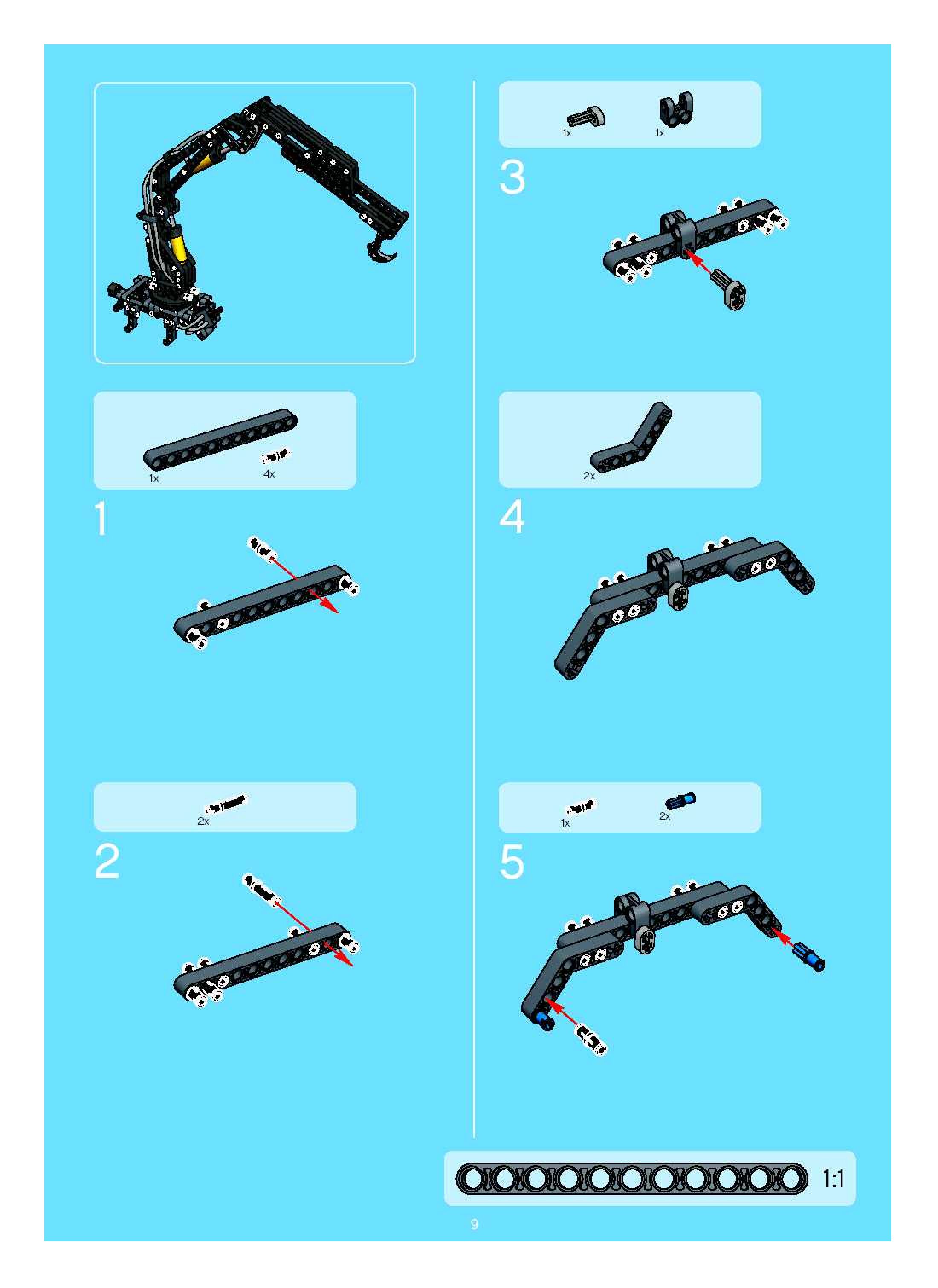 1x 4x

1

2x

2

1x 1x

3

2x

4

1x 2x

5

1:1

9