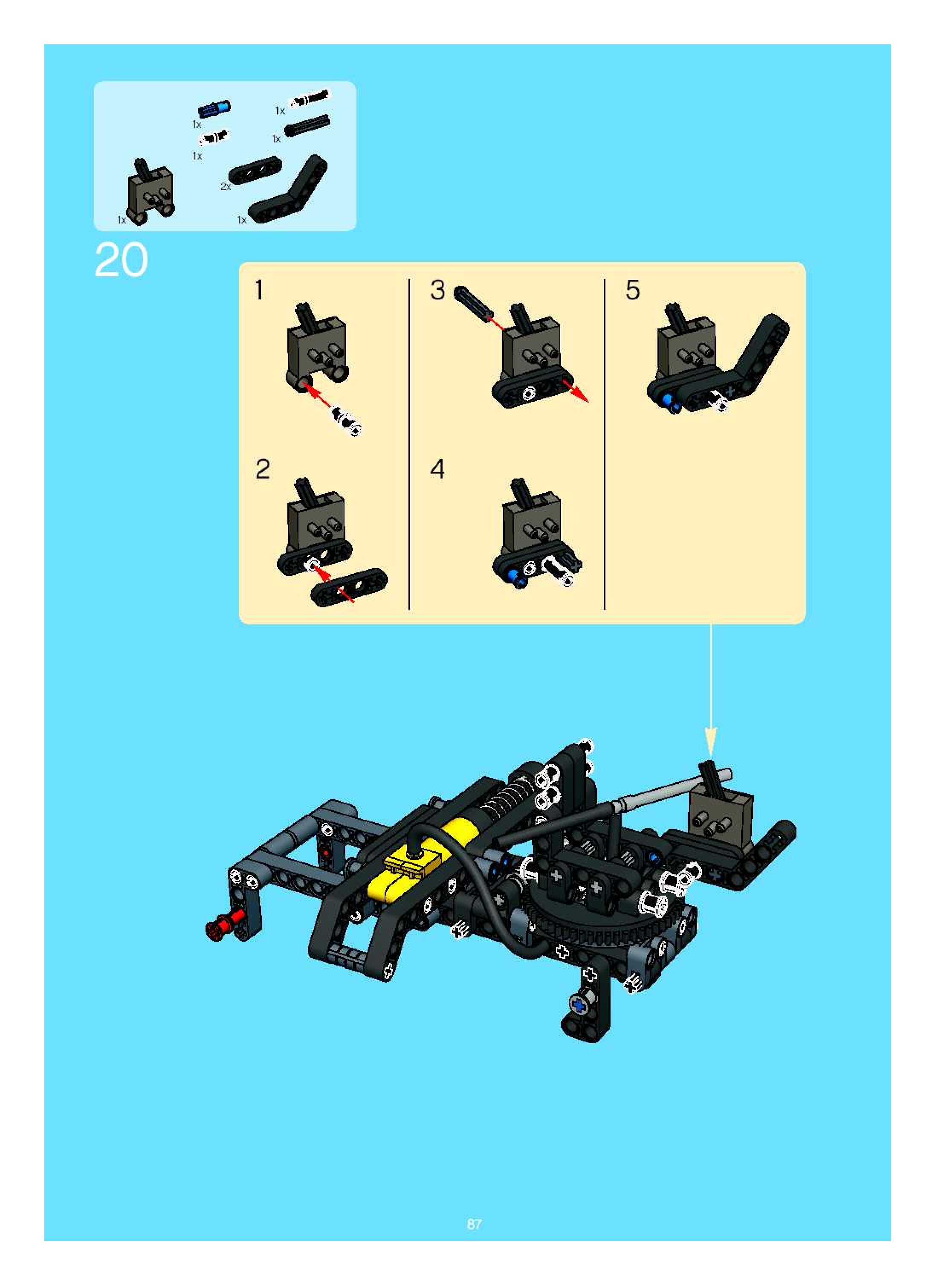 1x
1x
1x
1x
2x
1x
1x

20

1

2

3

4

5

87