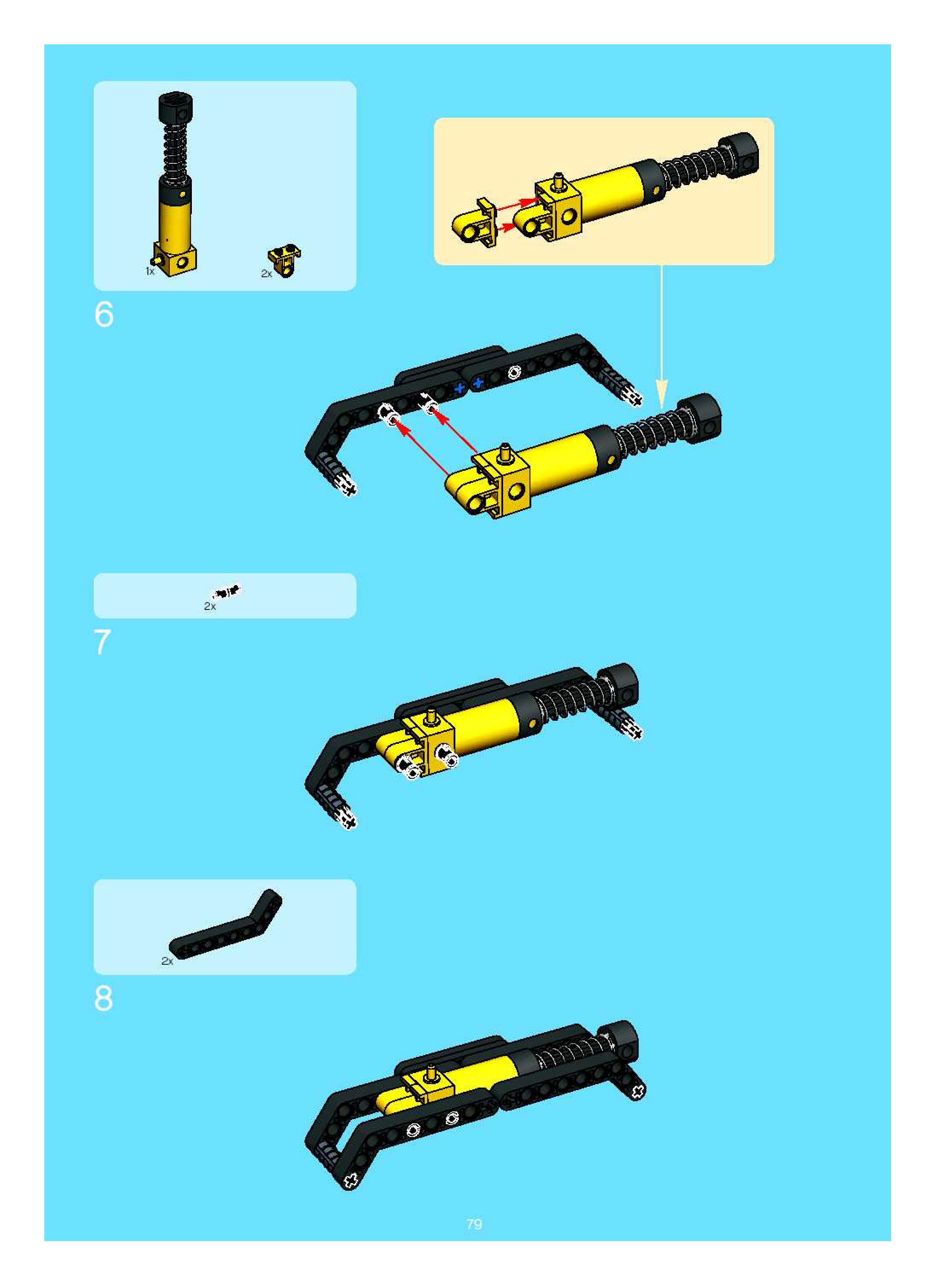 1x

2x

6

2x

7

2x

8

79