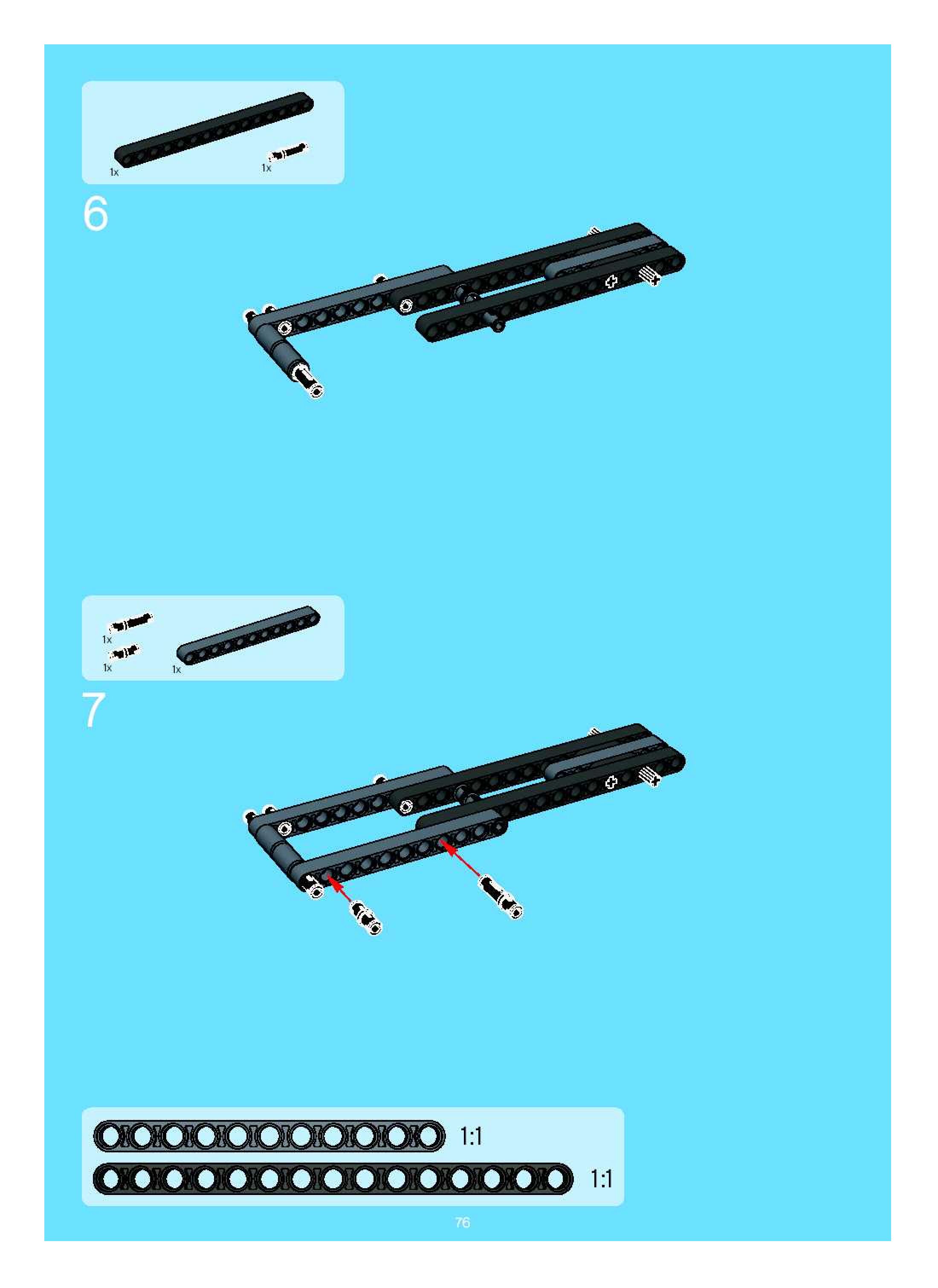 1x 1x

6

1x
1x 1x

7

1:1
1:1

76