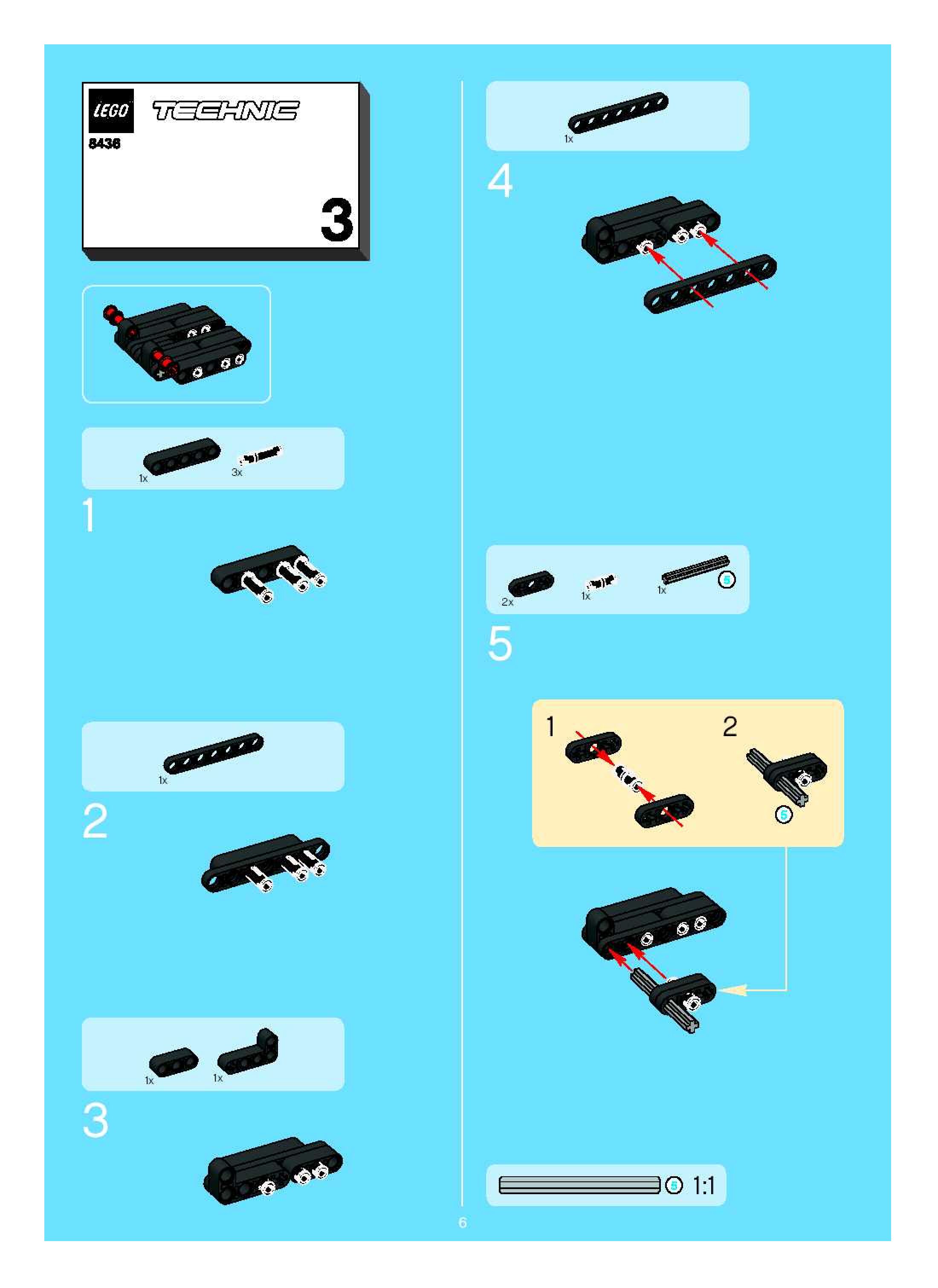 LEGO TECHNIC
8436
3

1x 3x
1

1x
2

1x 1x
3

1x
4

2x 1x 1x 5
5

1
2
5

5 1:1

6