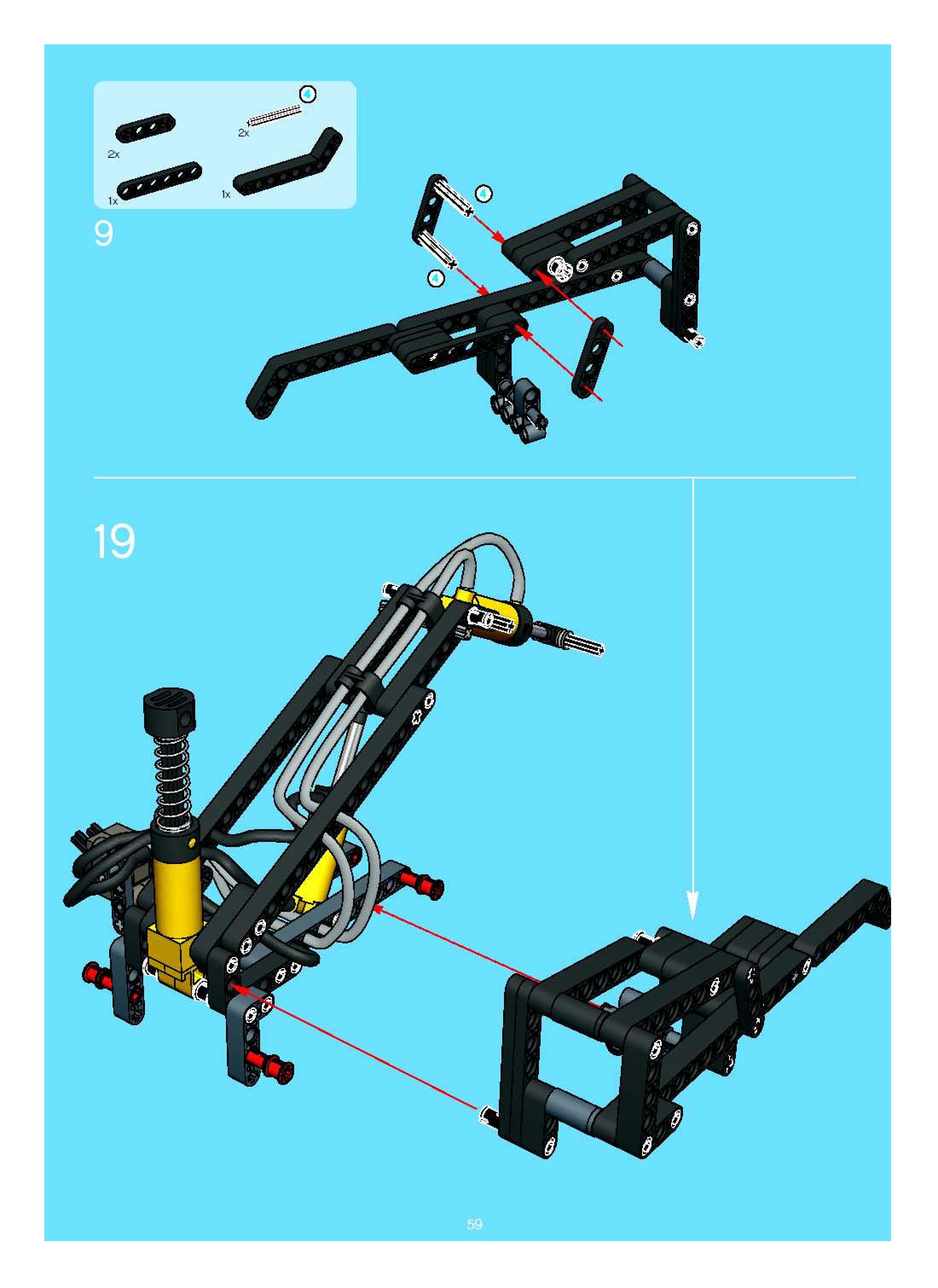 4

2x

2x

1x

1x

9

4

4

19

59