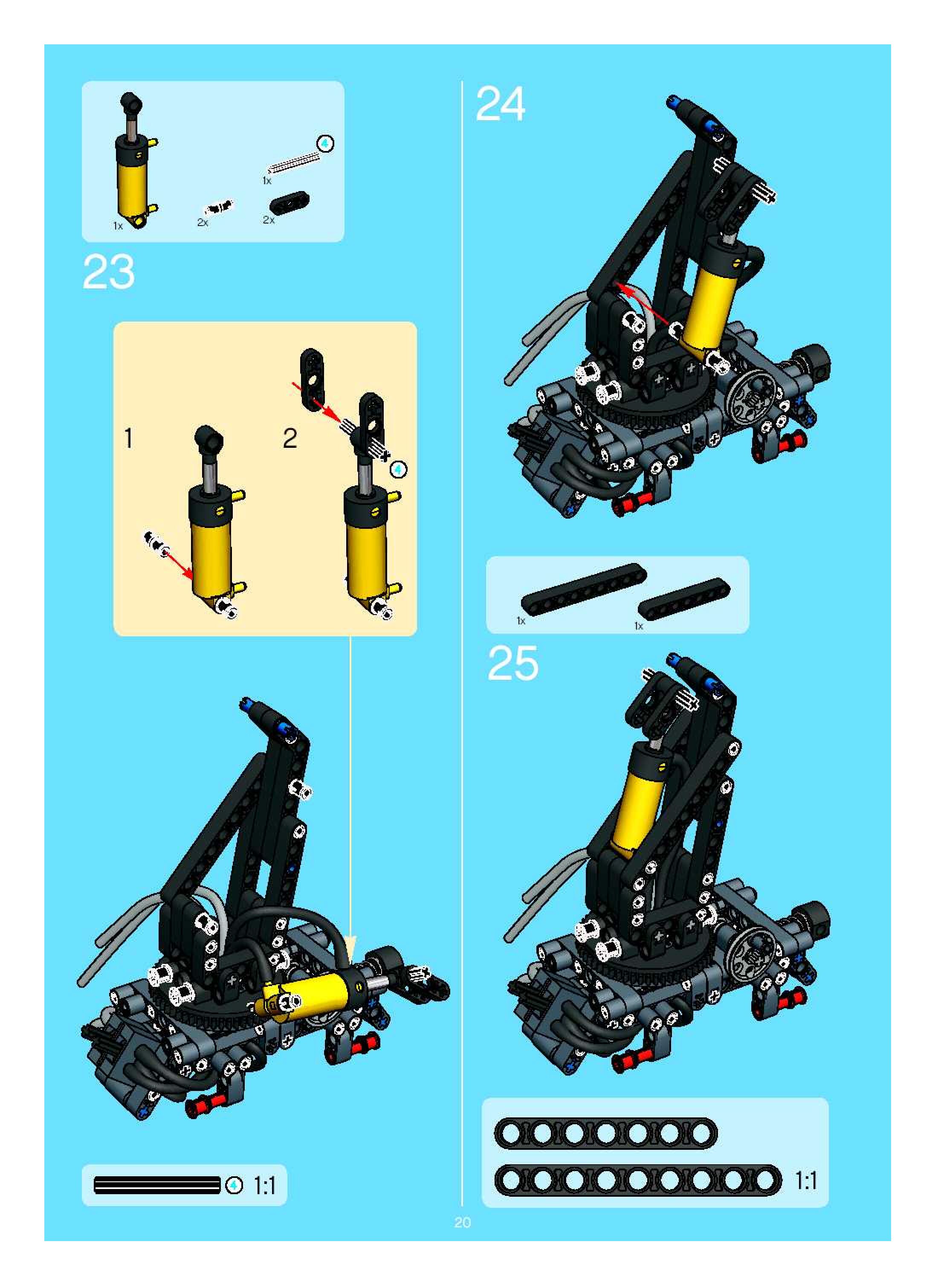 1x
2x
4
1x
2x

23

1
2
4

4 1:1

24

1x
1x

25

1:1

20