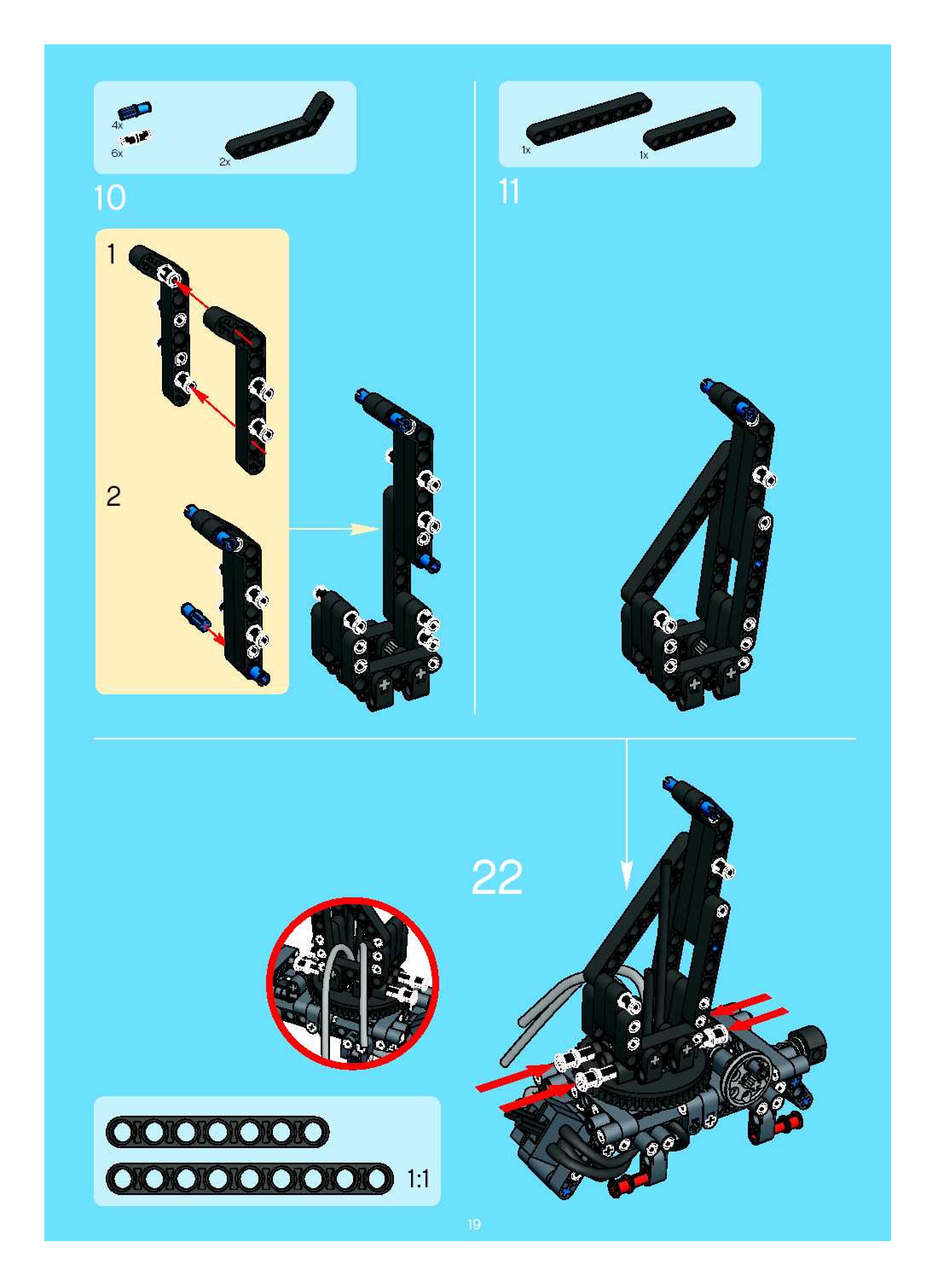 4x
6x
2x

10

1

2

1x
1x

11

22

1:1

19