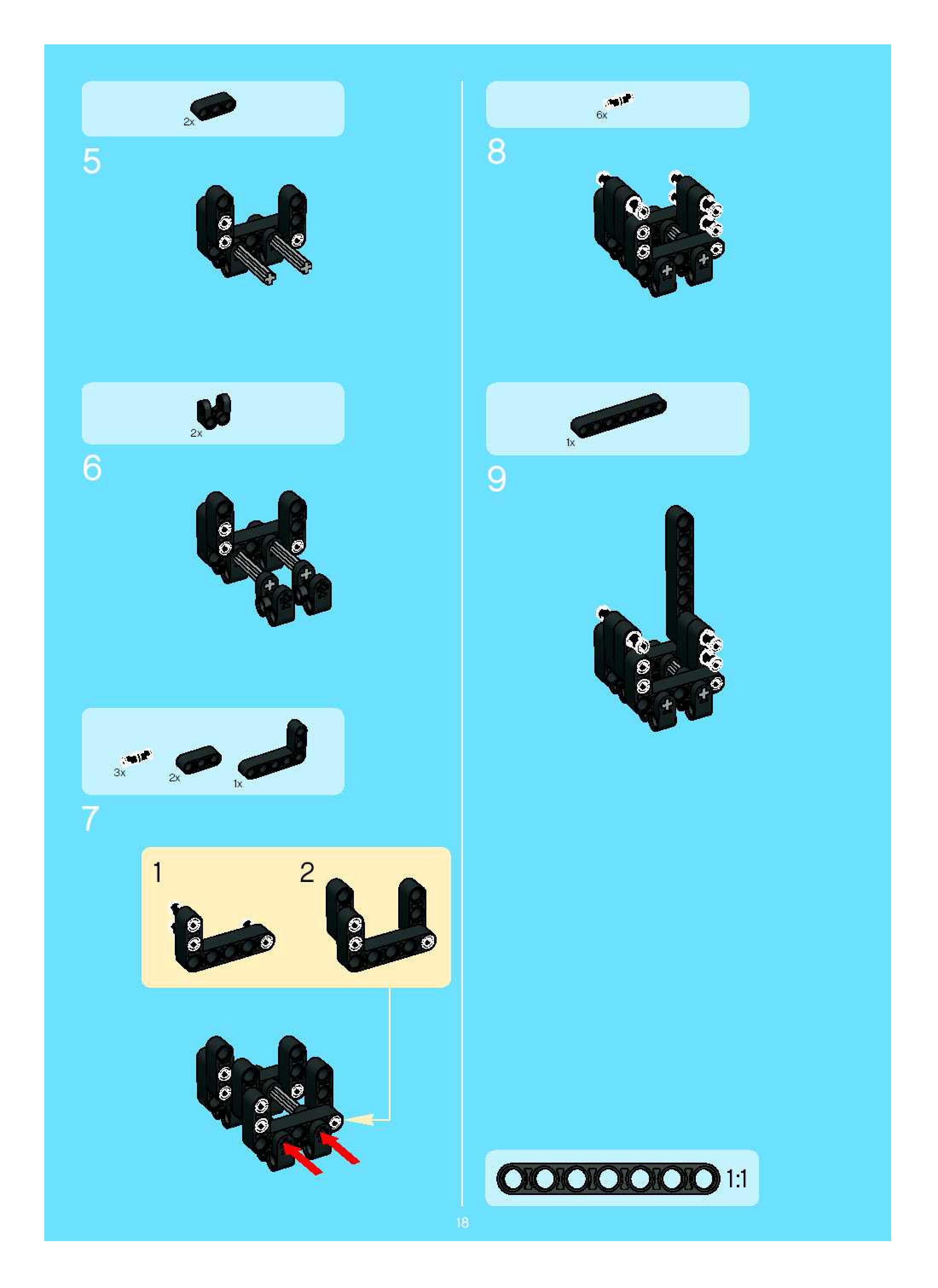 2x

5

2x

6

3x 2x 1x

7

1 2

6x

8

1x

9

1:1

18