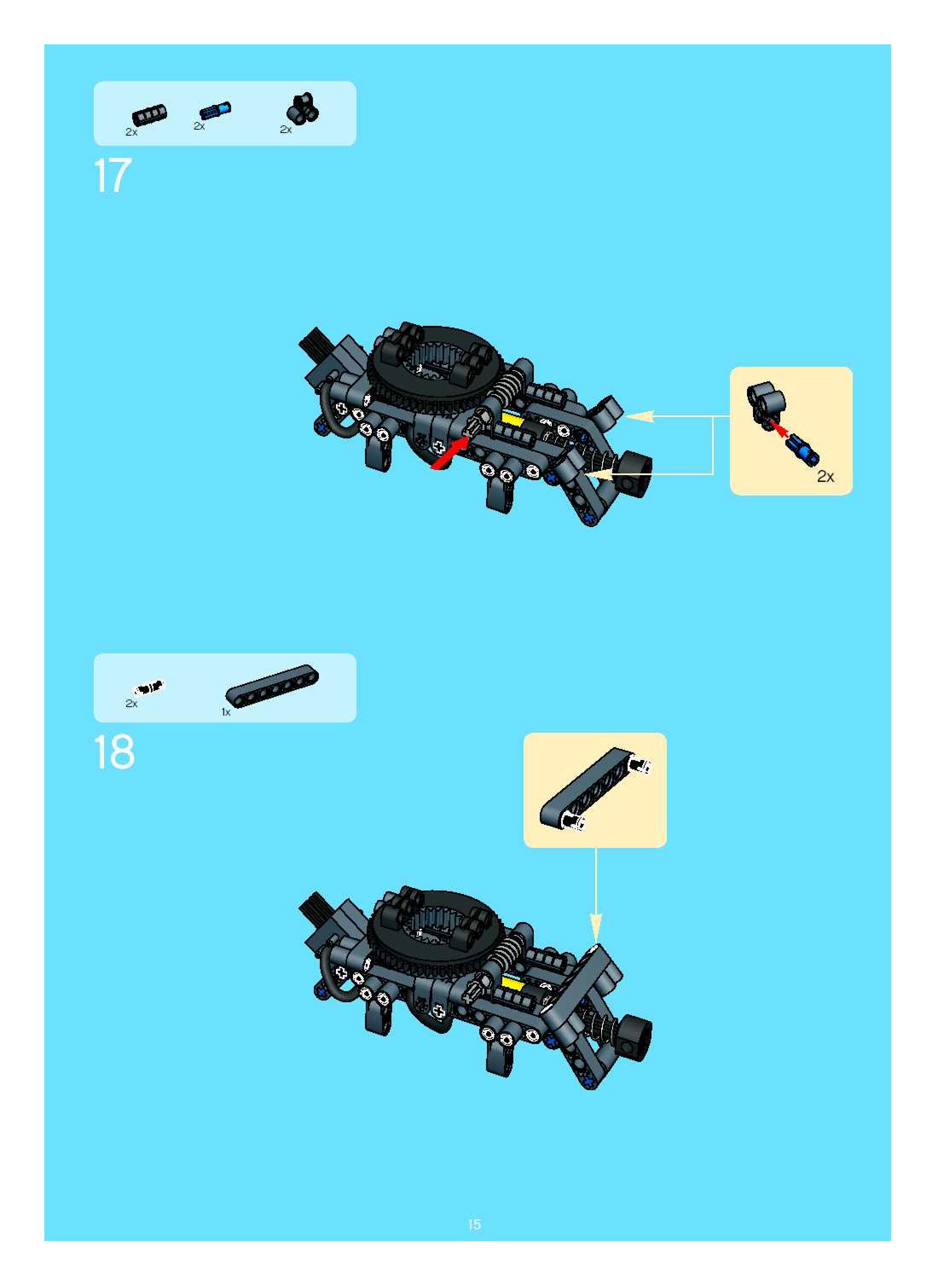 2x 2x 2x

17

2x

2x 1x

18

15