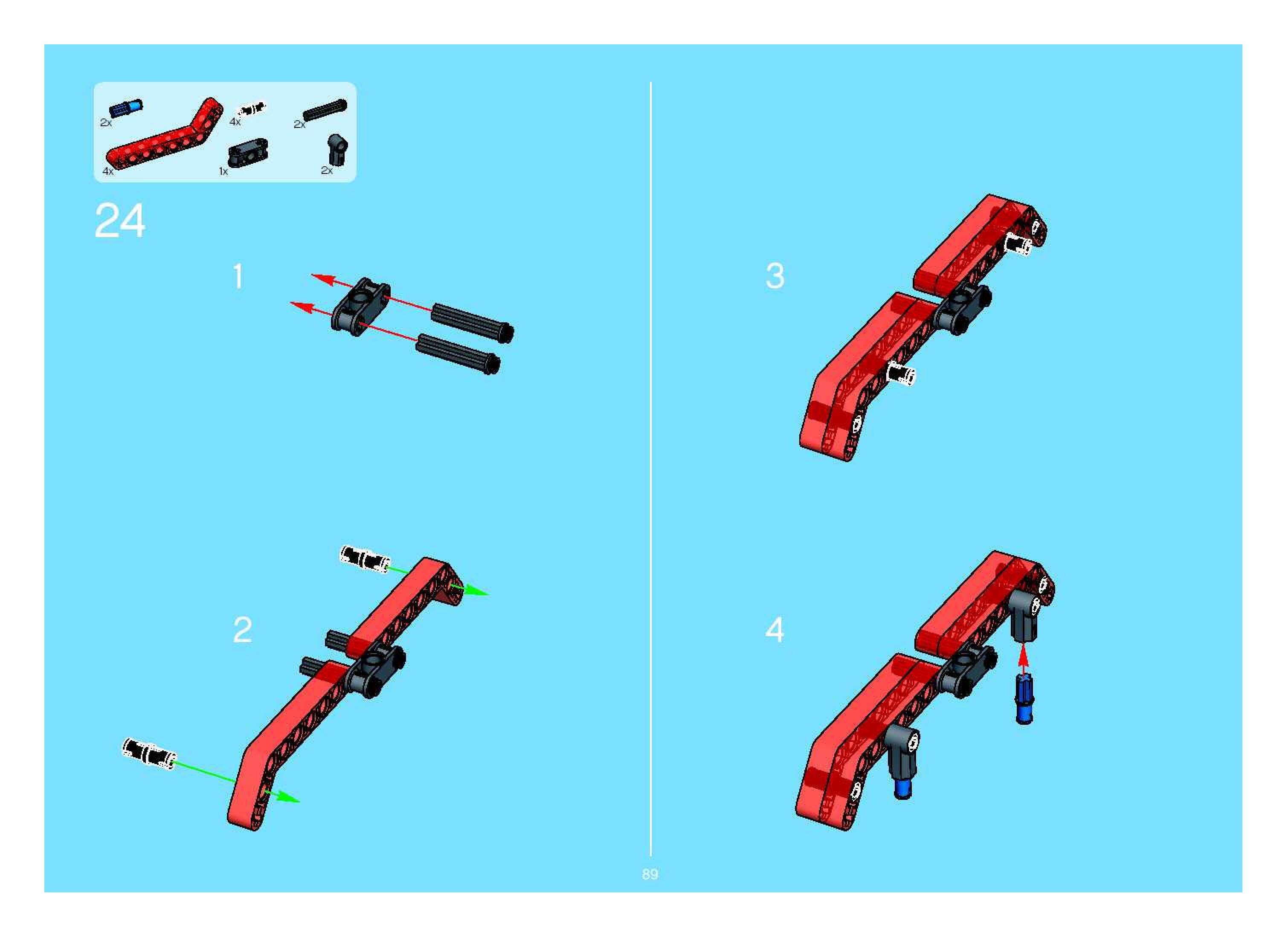 2x
4x
2x
4x
1x
2x

24

1

2

3

4

89