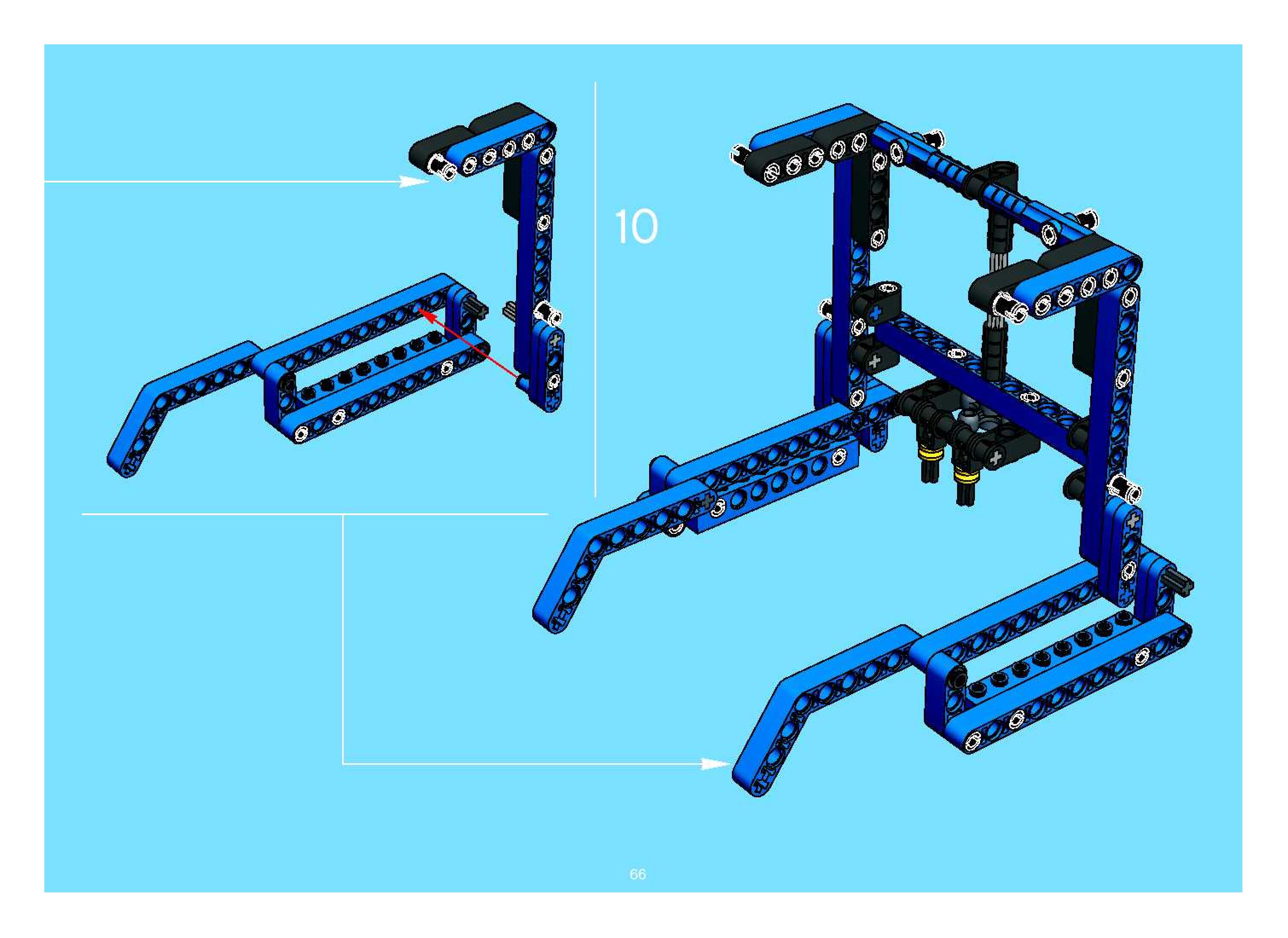 10

66