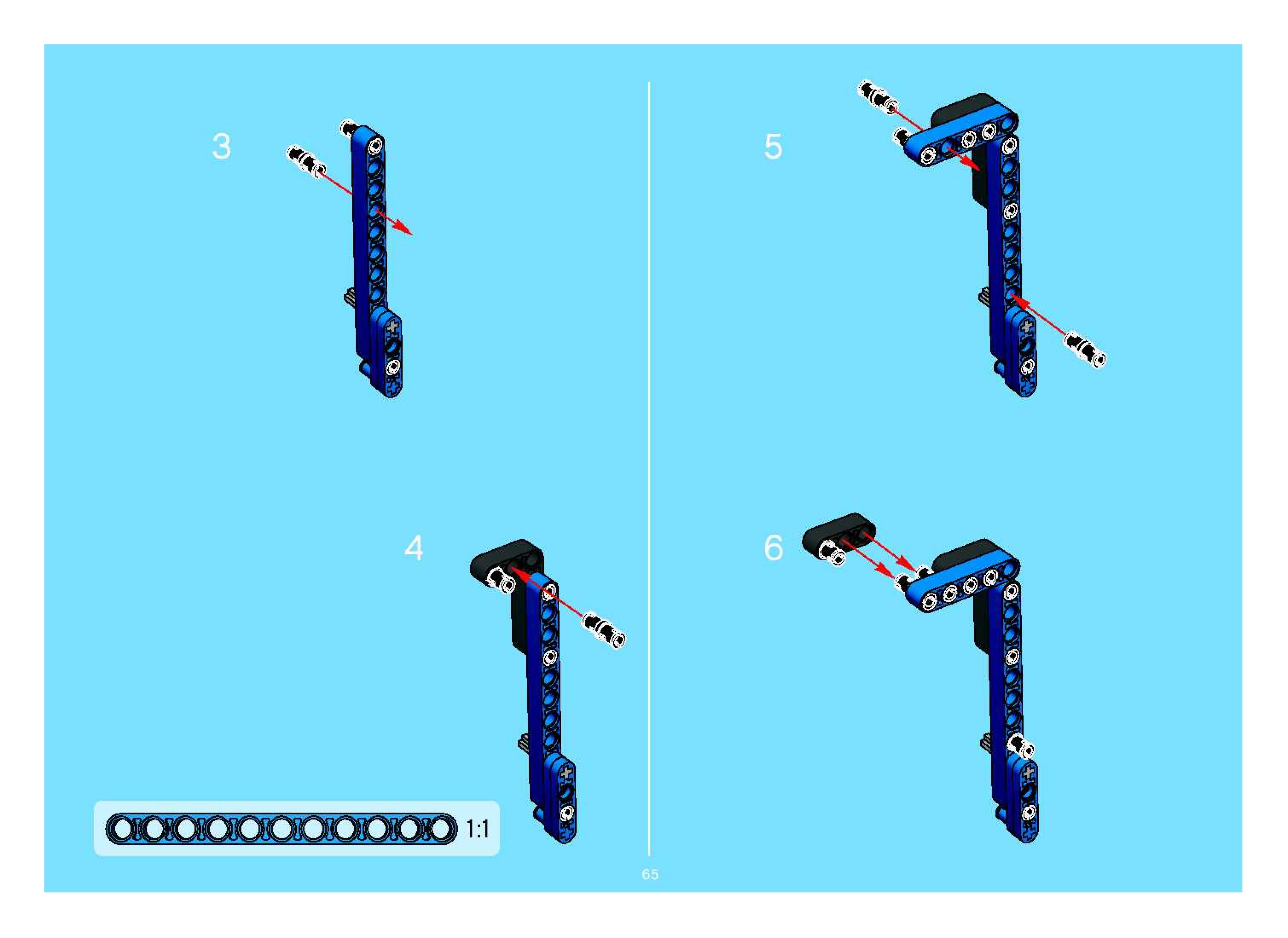 3

4

1:1

5

6

65