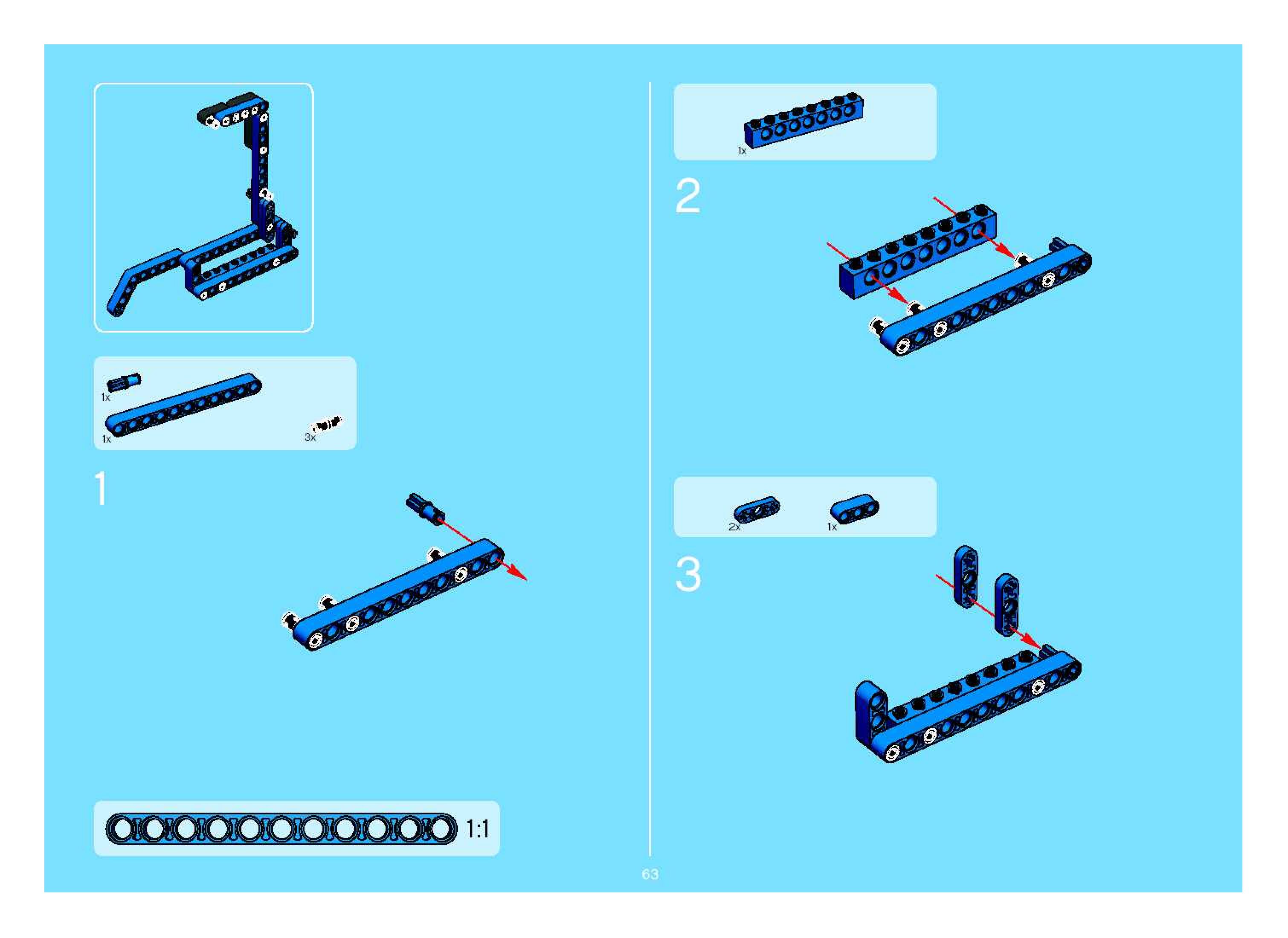 1x

1x

3x

1

1:1

1x

2

2x

1x

3

63