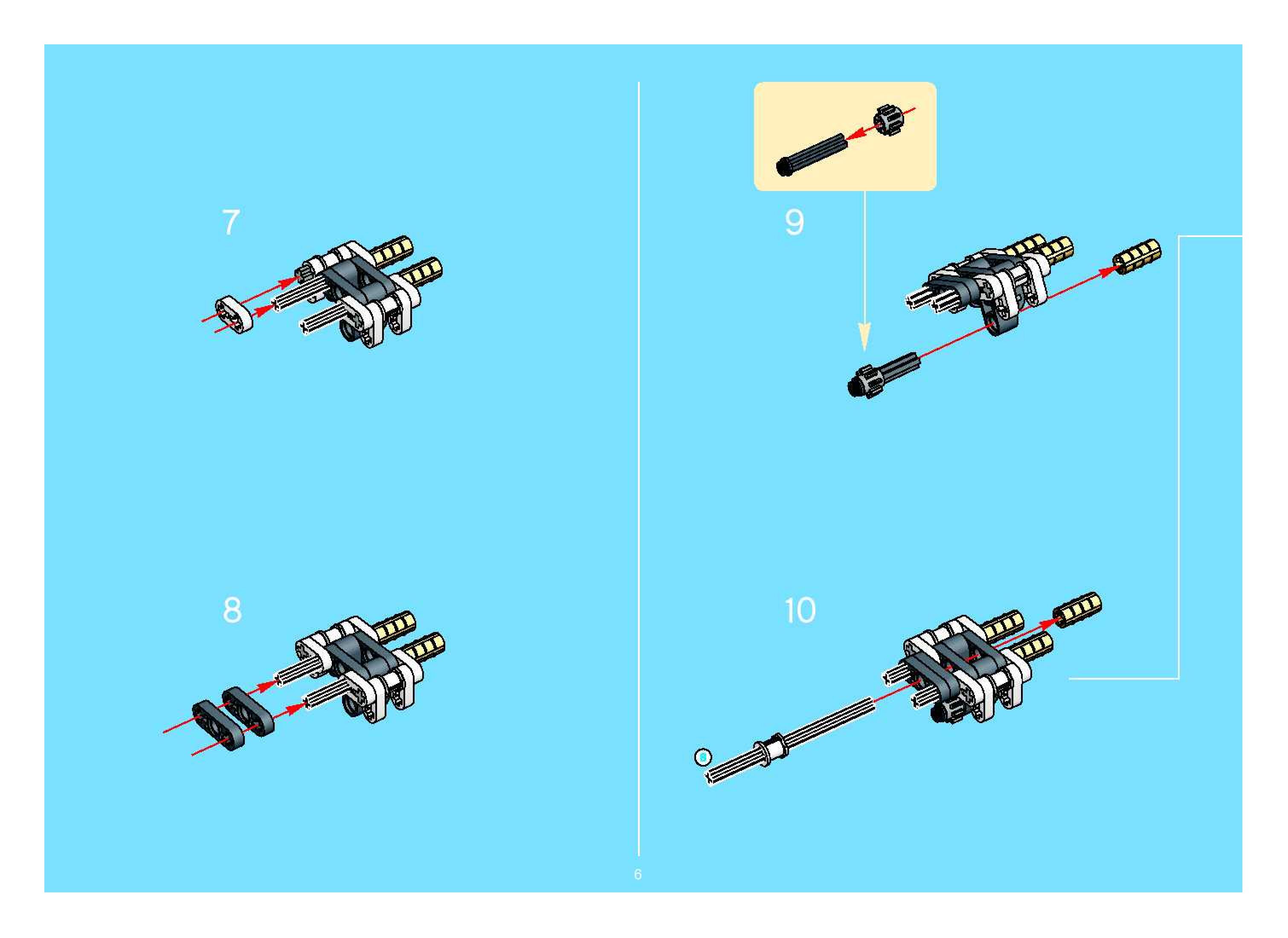 7

8

9

10

6