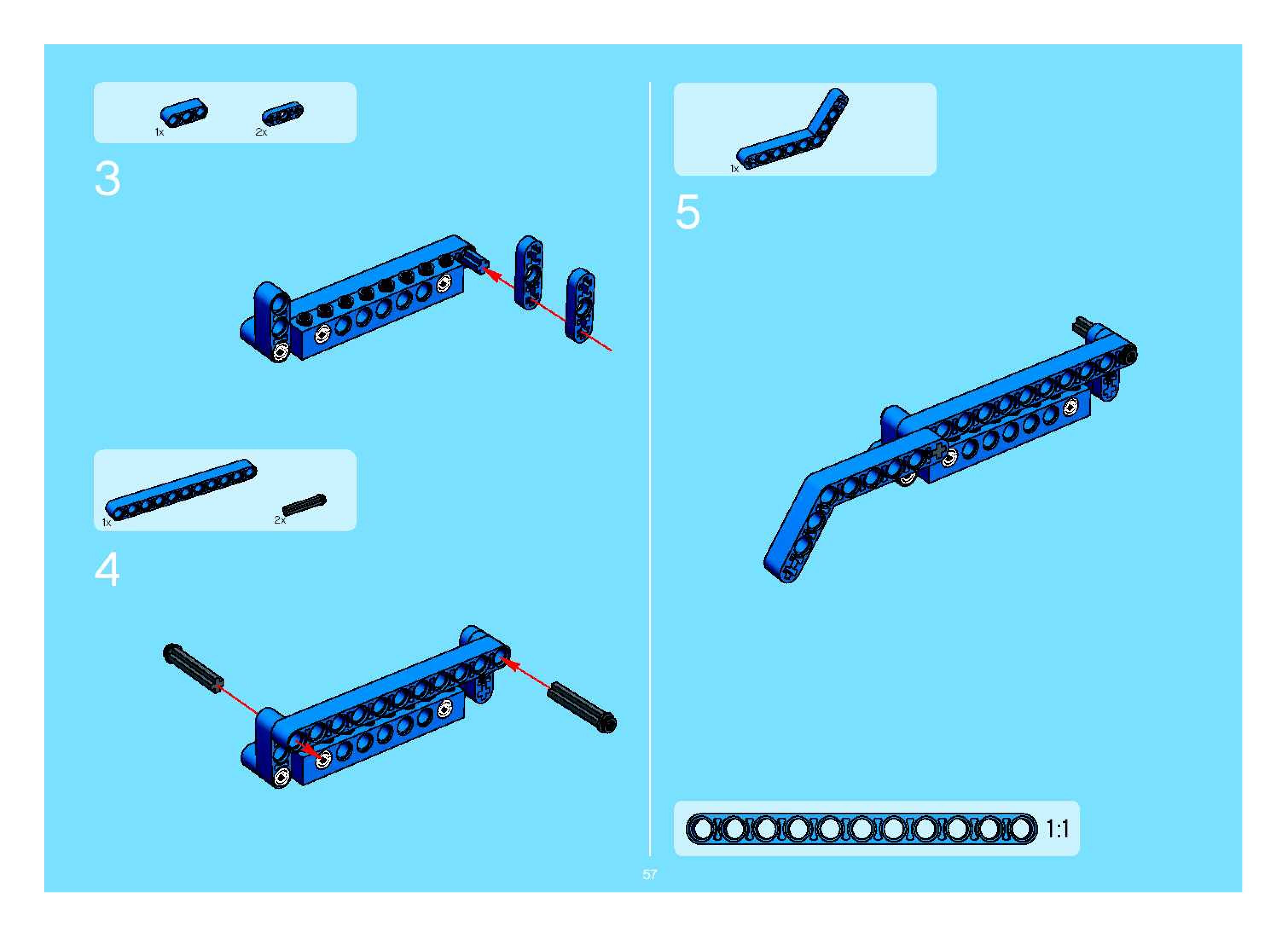 1x 2x

3

1x 2x

4

1x

5

1:1

57