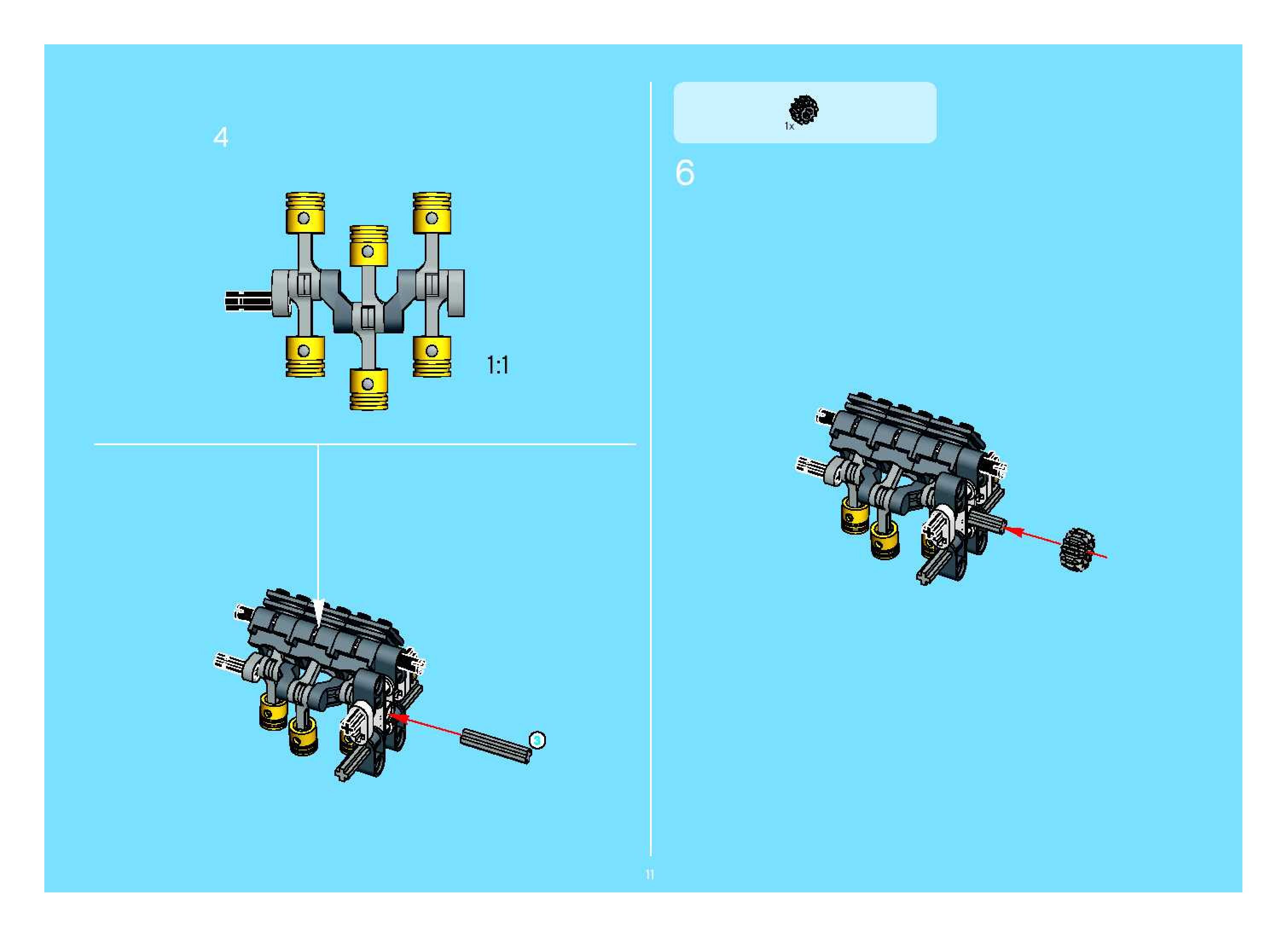 4

1:1

3

1x

6

11