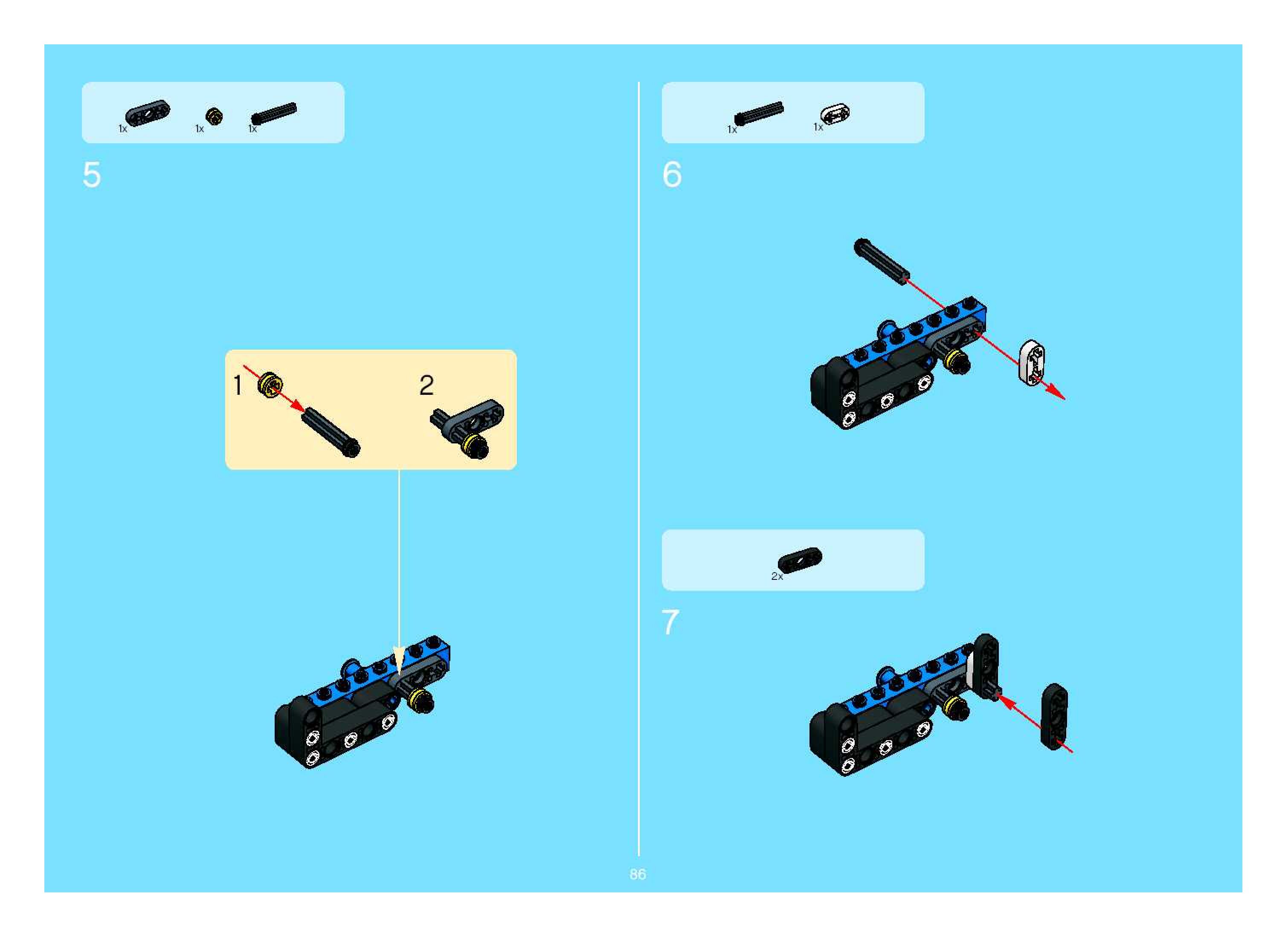 1x 1x 1x

5

1

2

1x 1x

6

2x

7

86