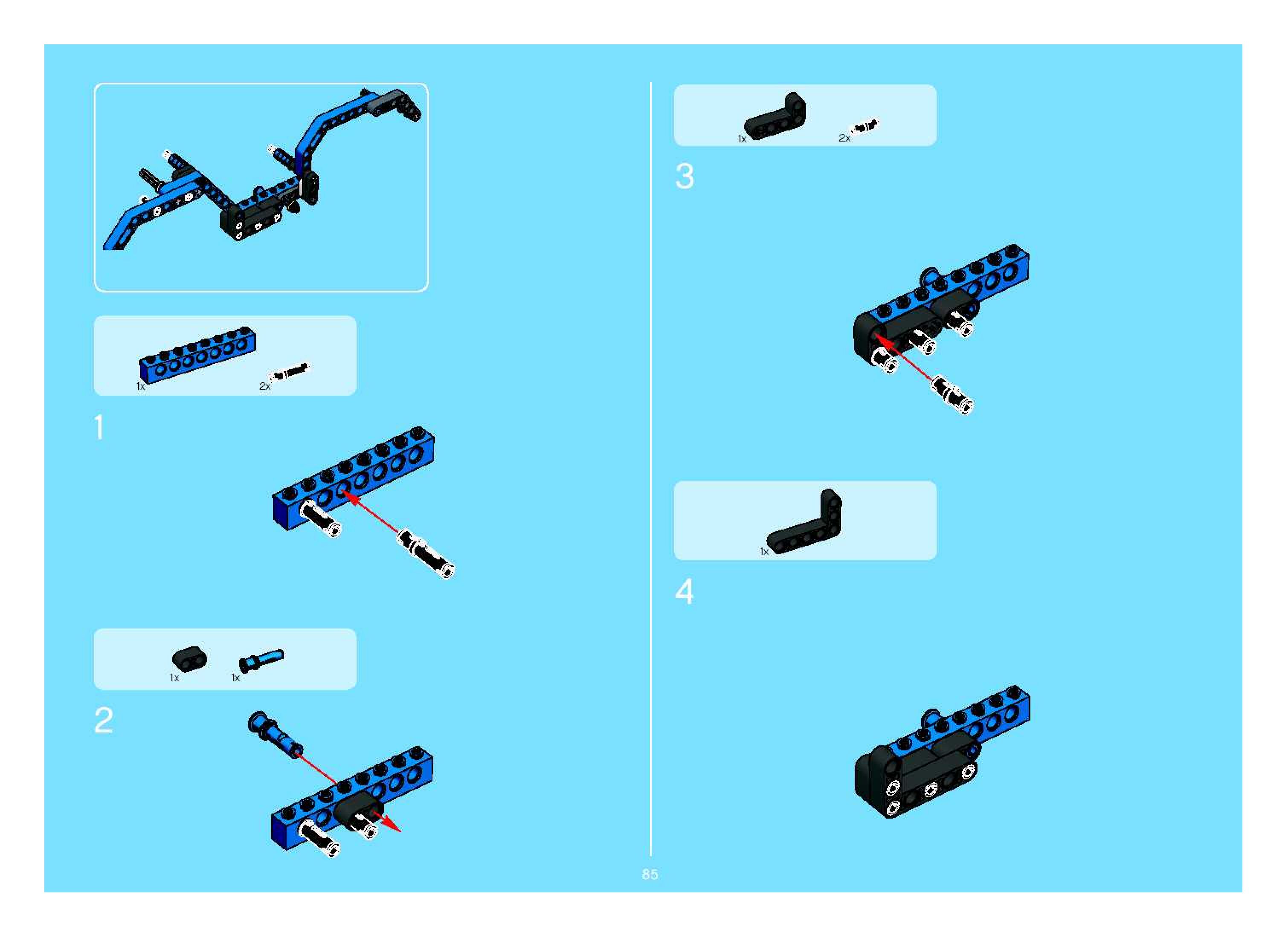 1x 2x

1

1x 1x

2

1x 2x

3

1x

4

85