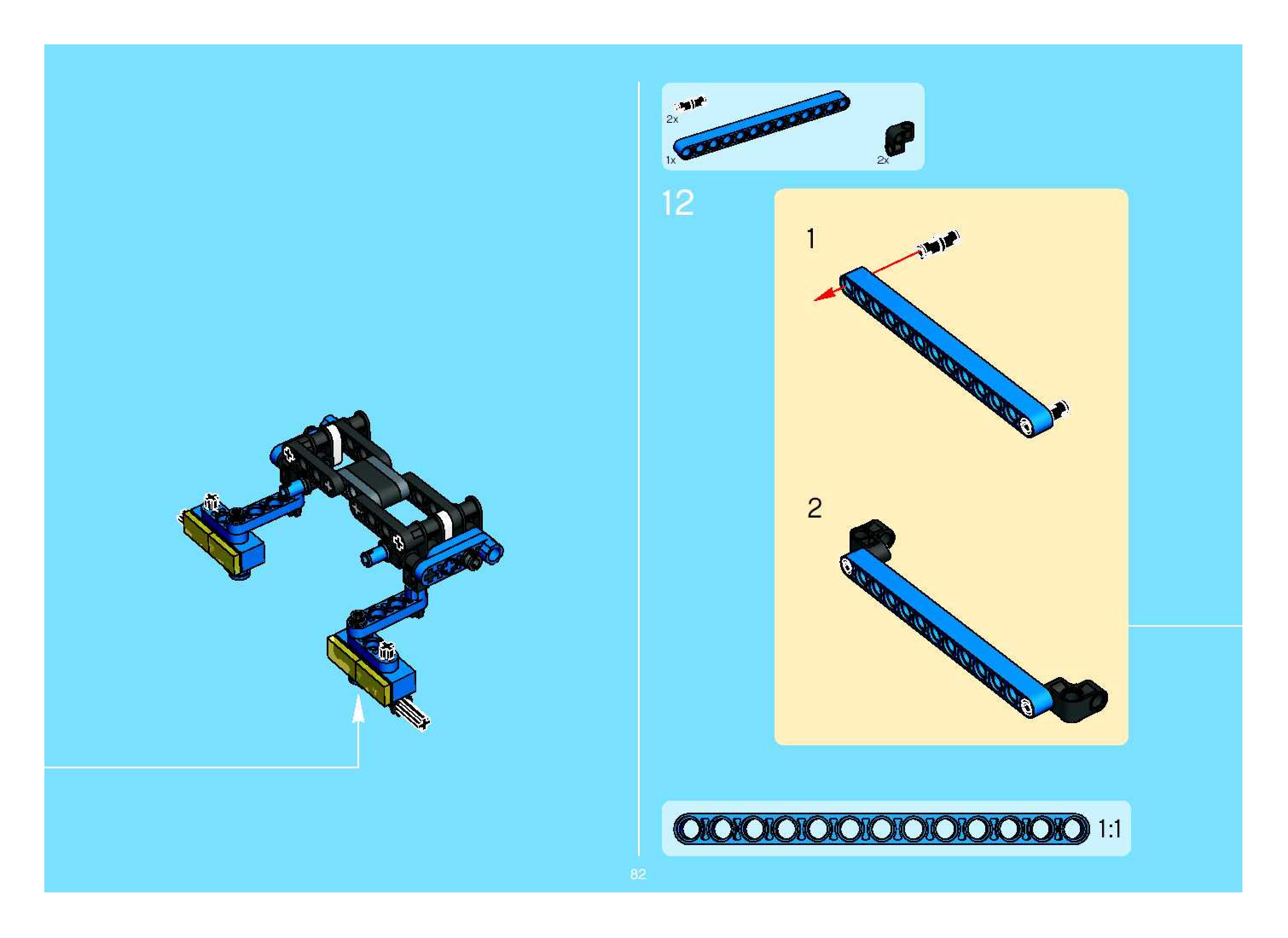 2x
1x
2x
12
1
2
1:1
82