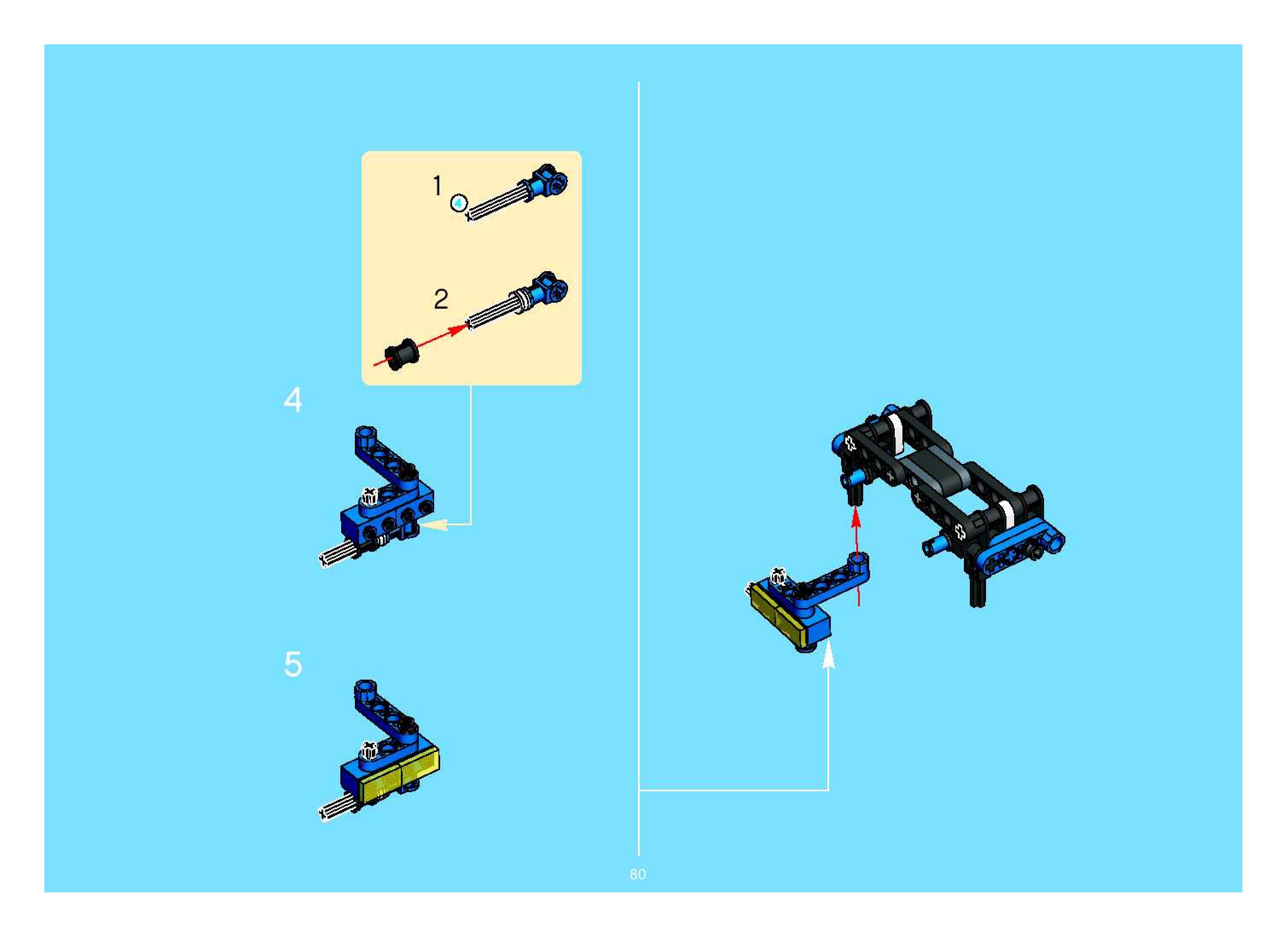 1
4
2
4
5
80