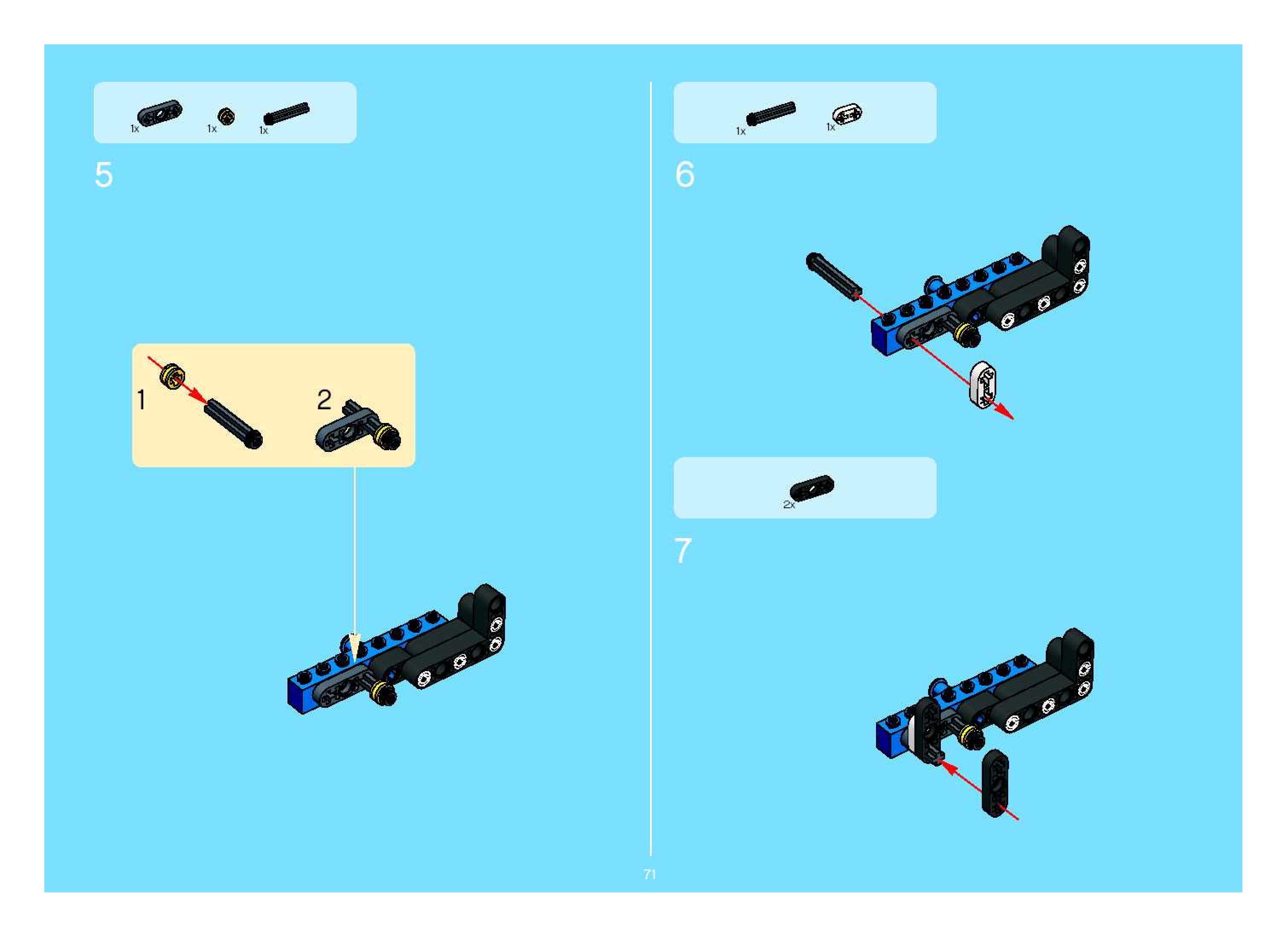 1x 1x 1x

5

1

2

1x 1x

6

2x

7

71