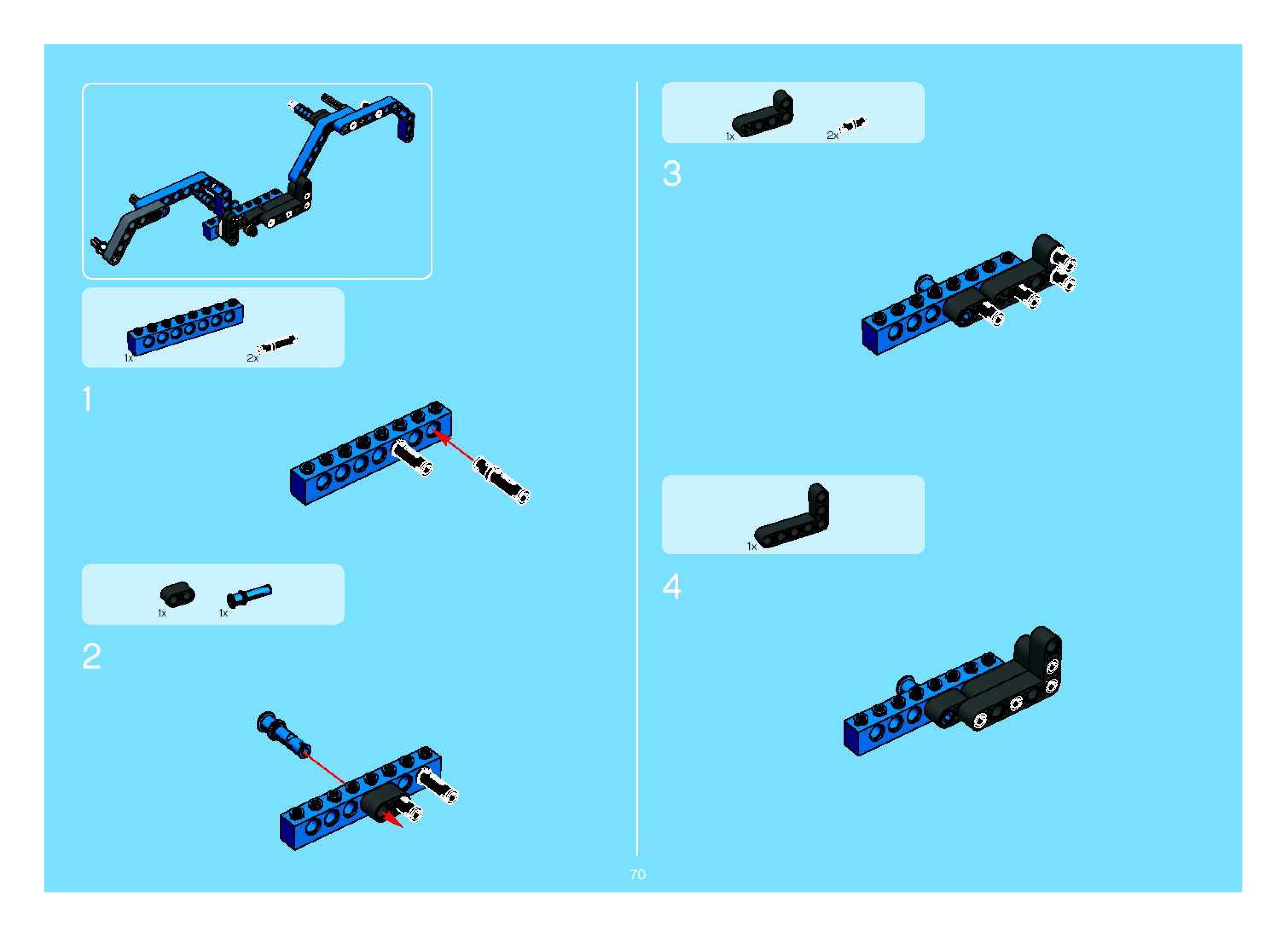 1x 2x

1

1x 1x

2

1x 2x

3

1x

4

70