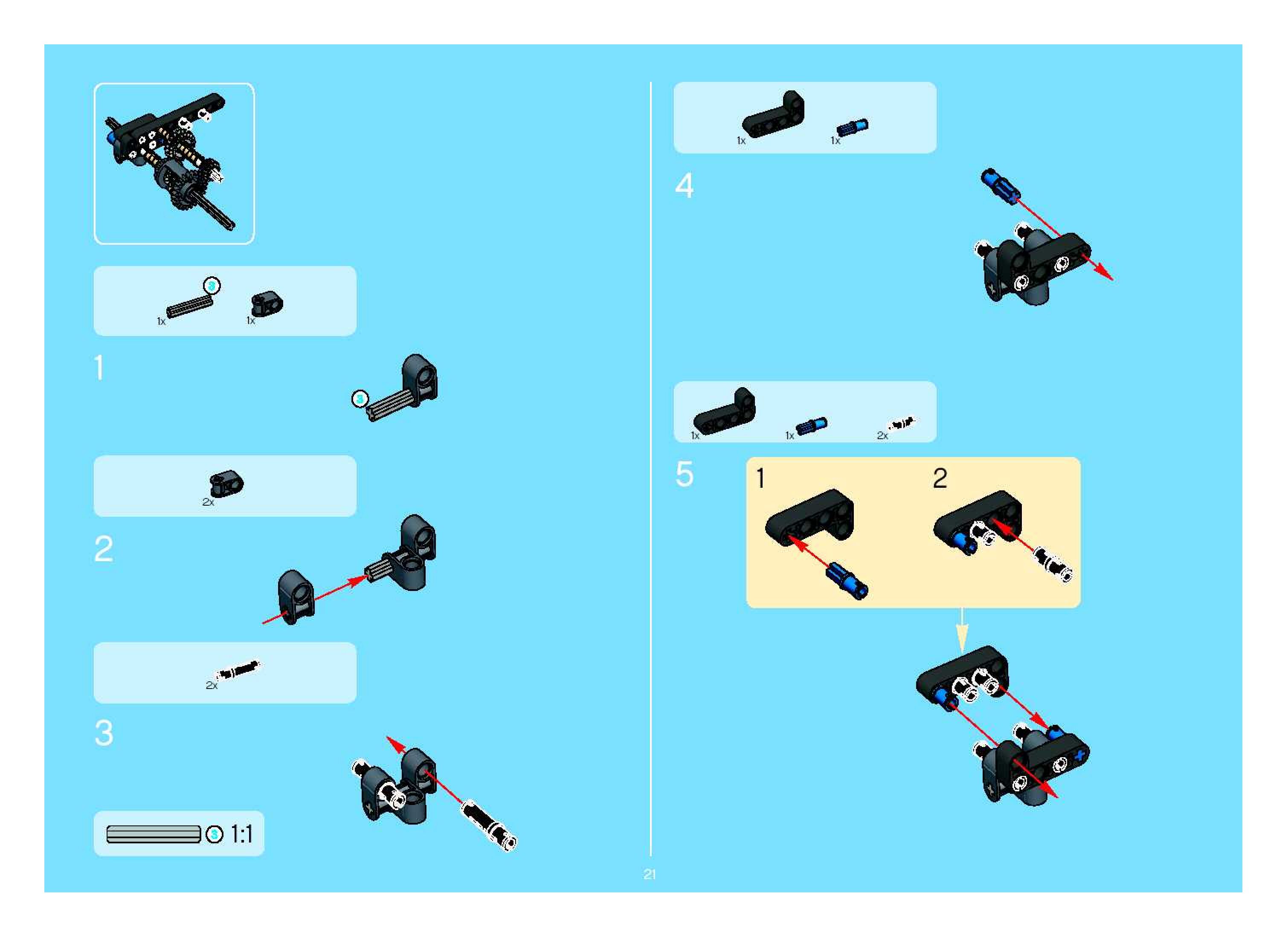 3

1x 1x

1

3

2x

2

2x

3

3 1:1

1x 1x

4

1x 1x 2x

5

1 2

21