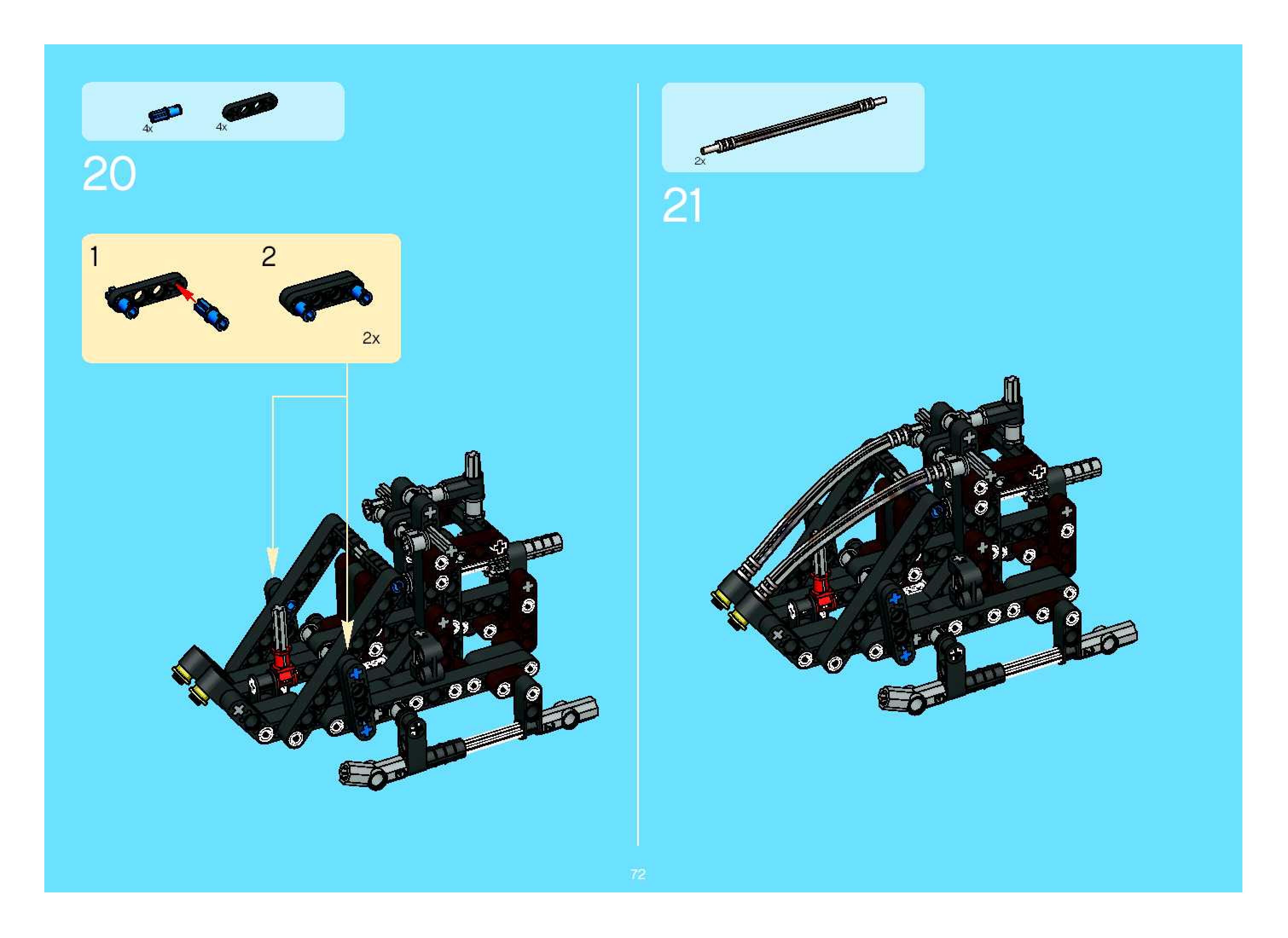 4x 4x

20

1 2

2x

2x

21

72