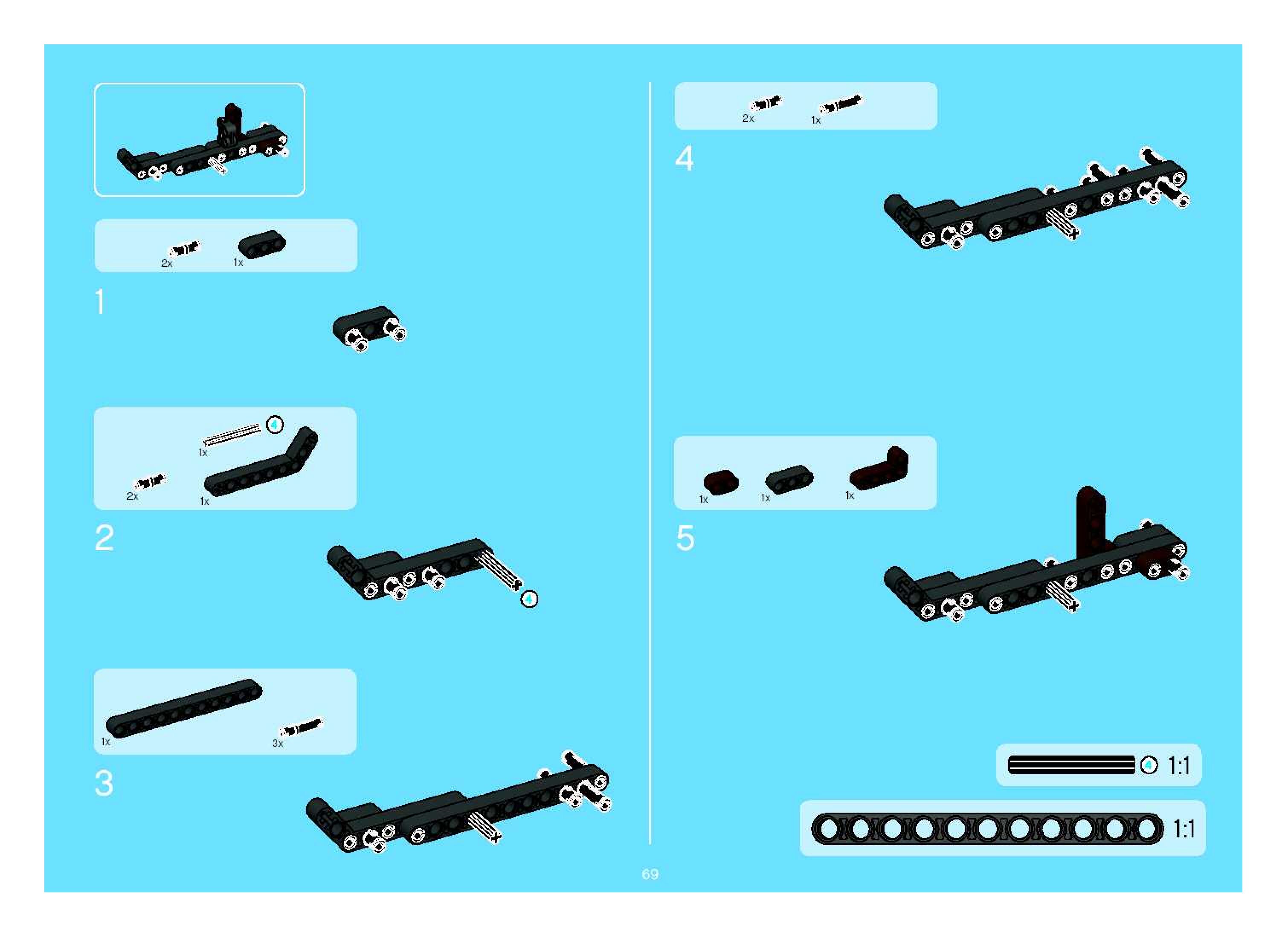 2x 1x

1

1x 4

2x 1x

2

4

1x 3x

3

2x 1x

4

1x 1x 1x

5

4 1:1

1:1

69