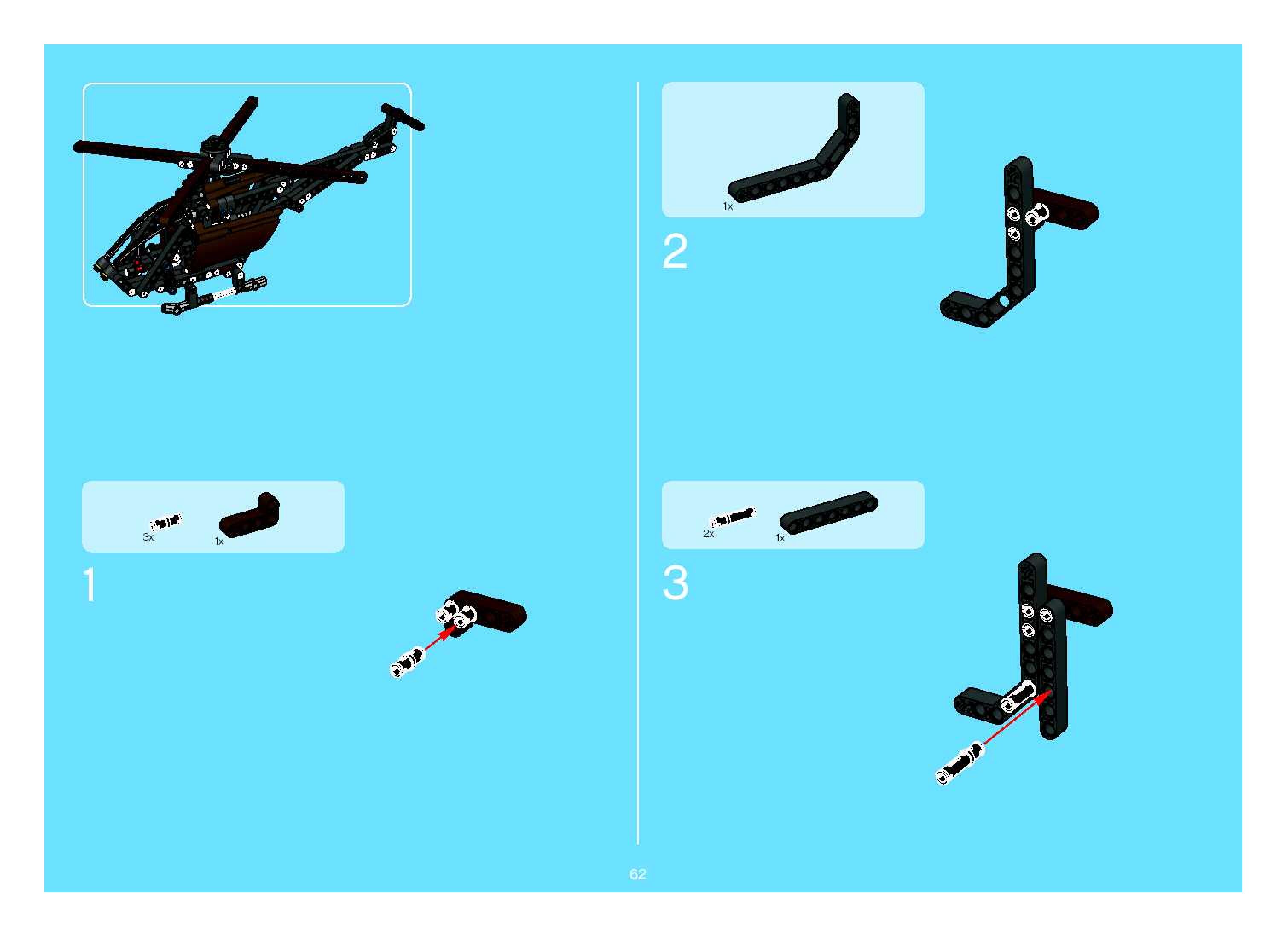 3x 1x

1

1x

2

2x 1x

3

62