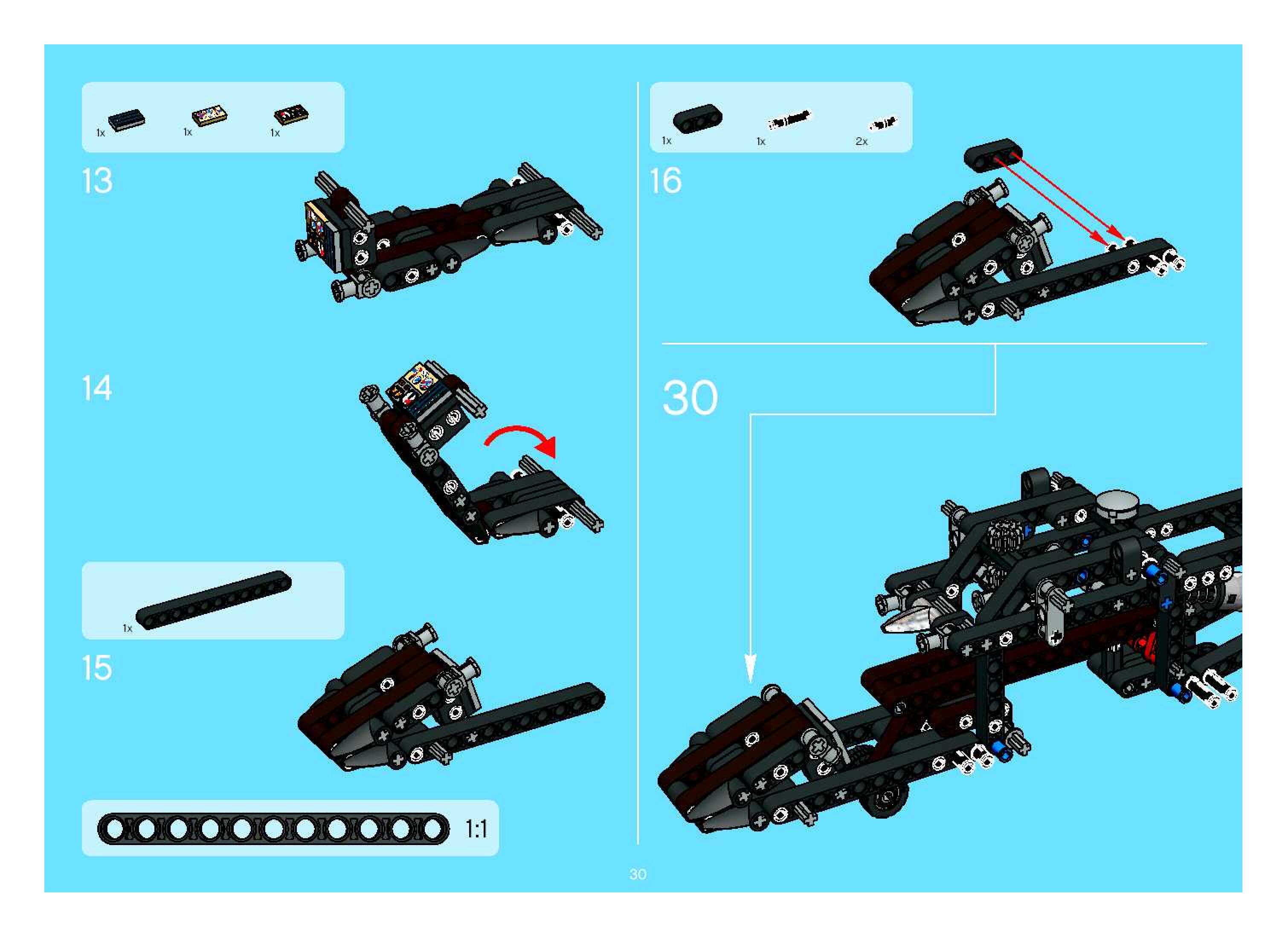 1x 1x 1x

13

14

1x

15

1:1

1x 1x 2x

16

30

30