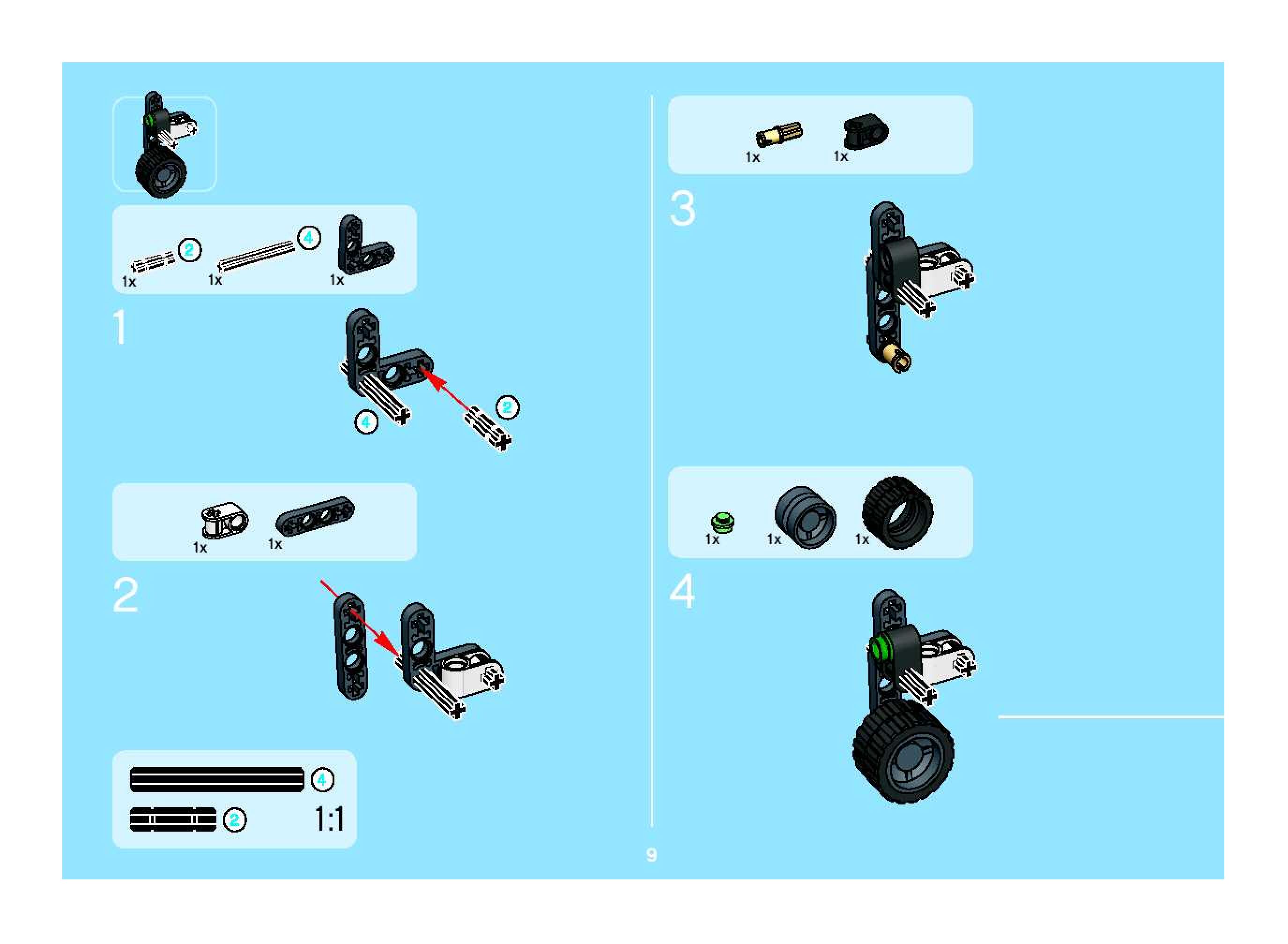 1x 2
1x 4
1x

1

4
2

1x
1x

2

4
2 1:1

1x
1x

3

1x
1x
1x

4

9