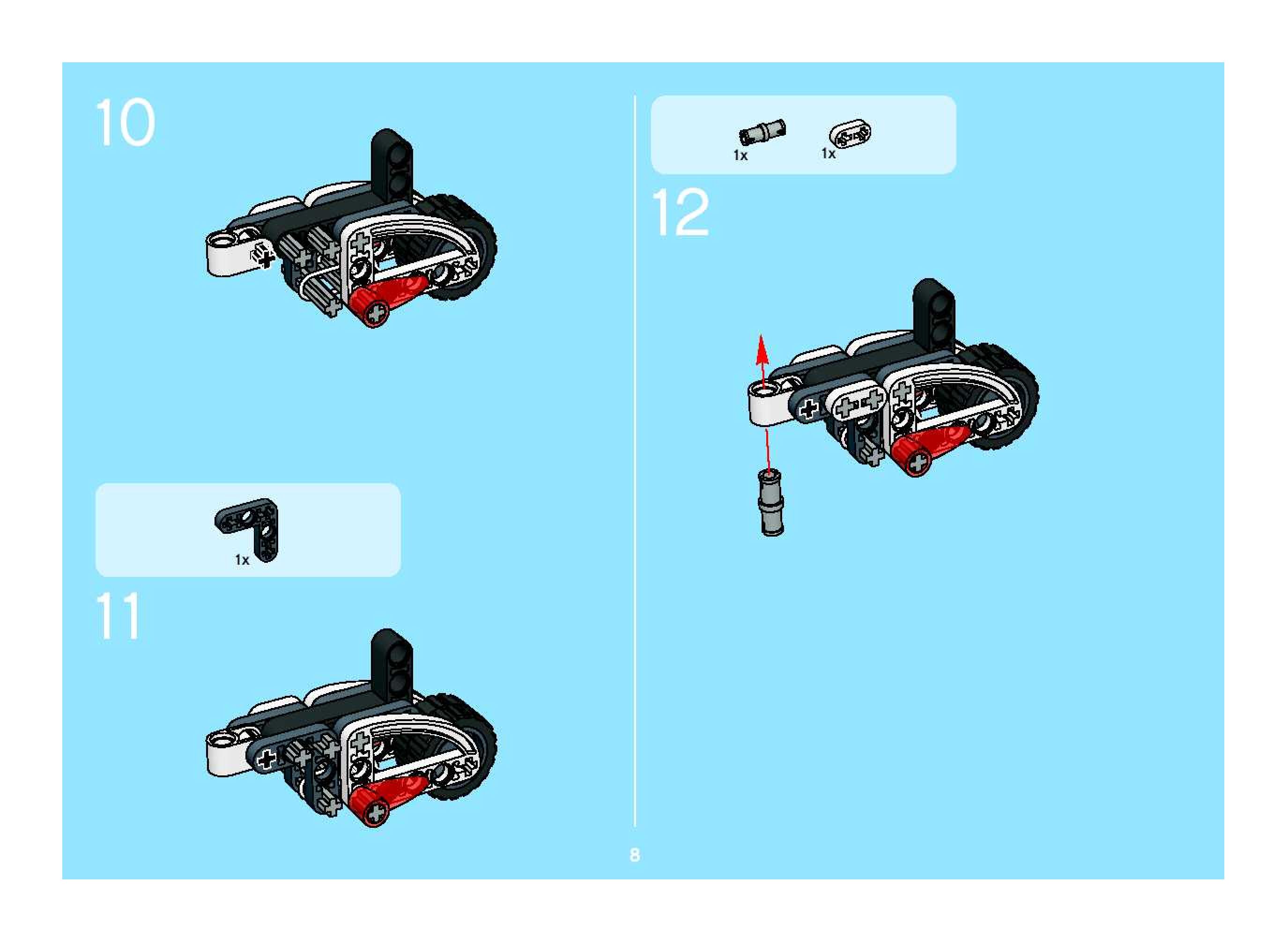 10

1x

11

1x 1x

12

8