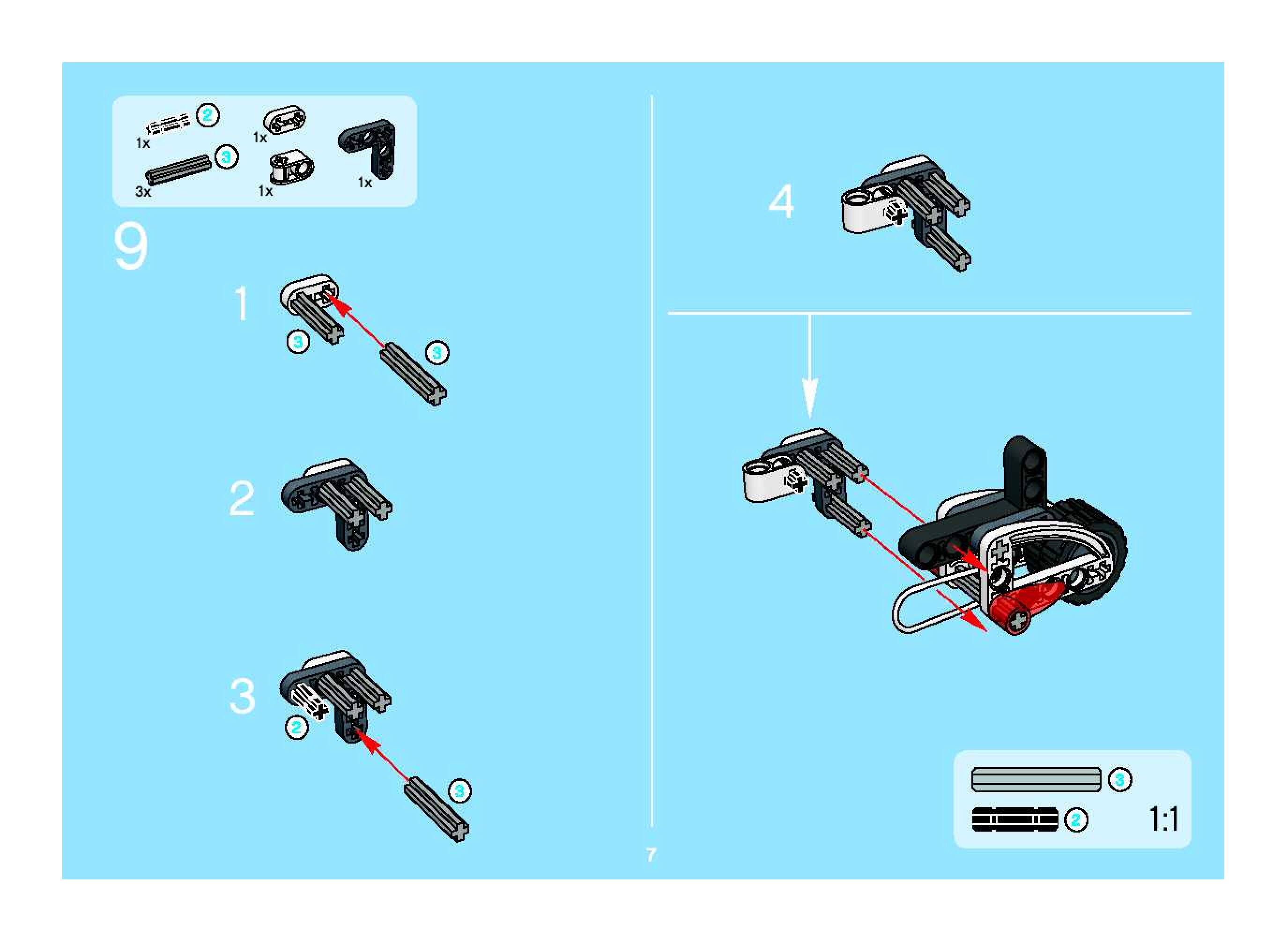 2
1x
1x
3
3x
1x
1x

9

1
3
3

2

3
2
3

4

3
2
1:1

7