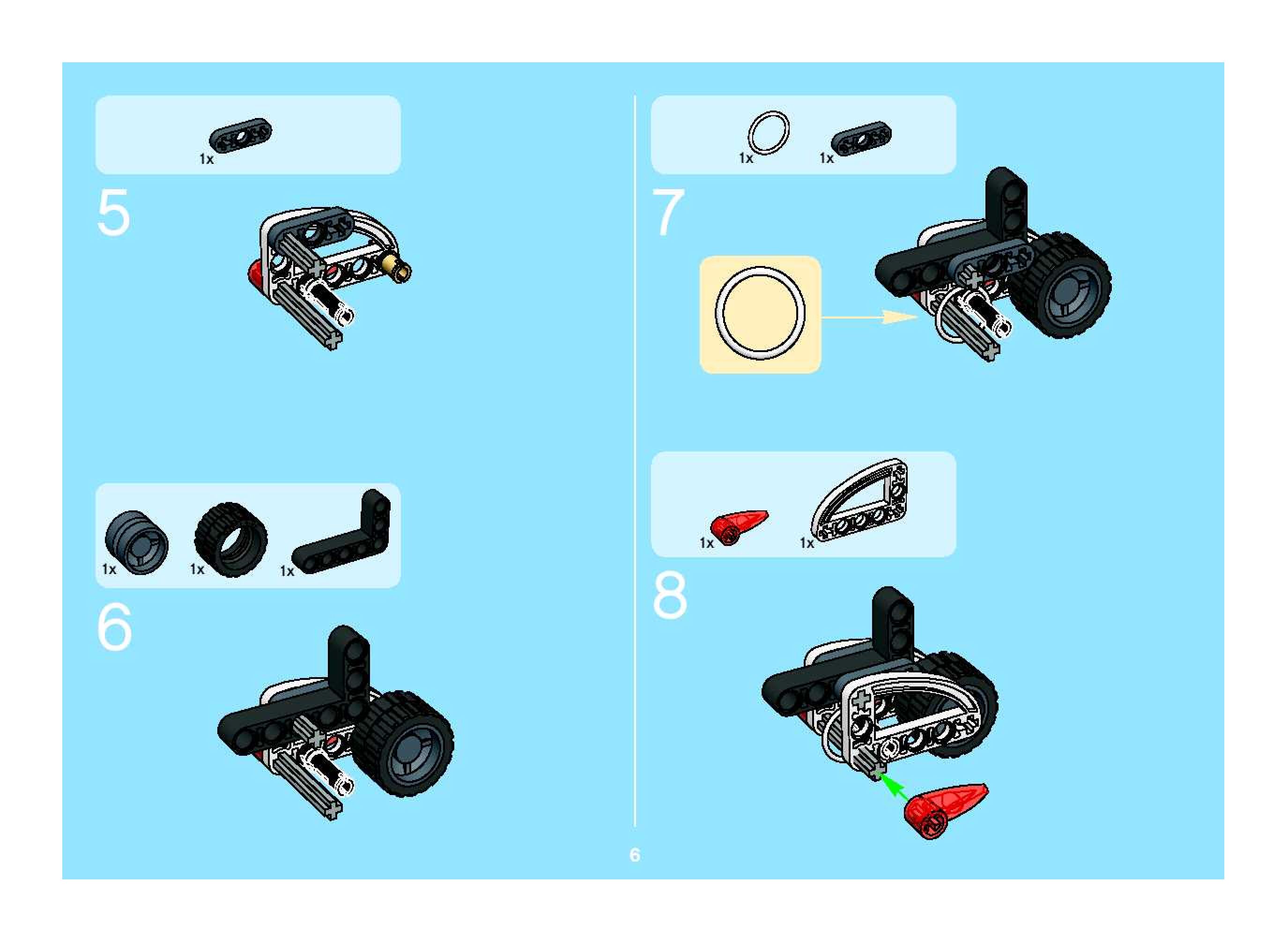 1x

5

1x 1x 1x

6

1x 1x

7

1x 1x

8

6