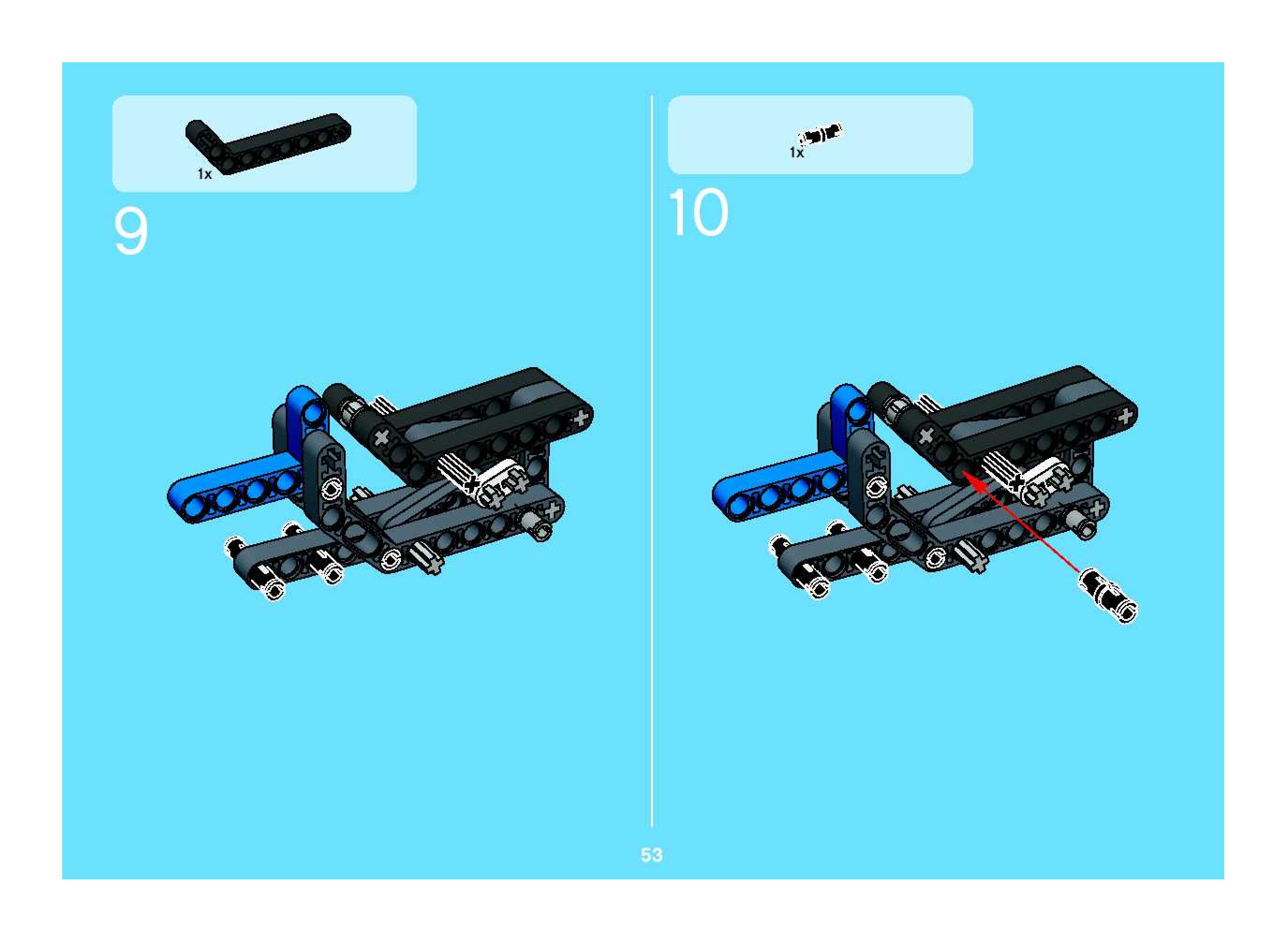 1x

9

1x

10

53