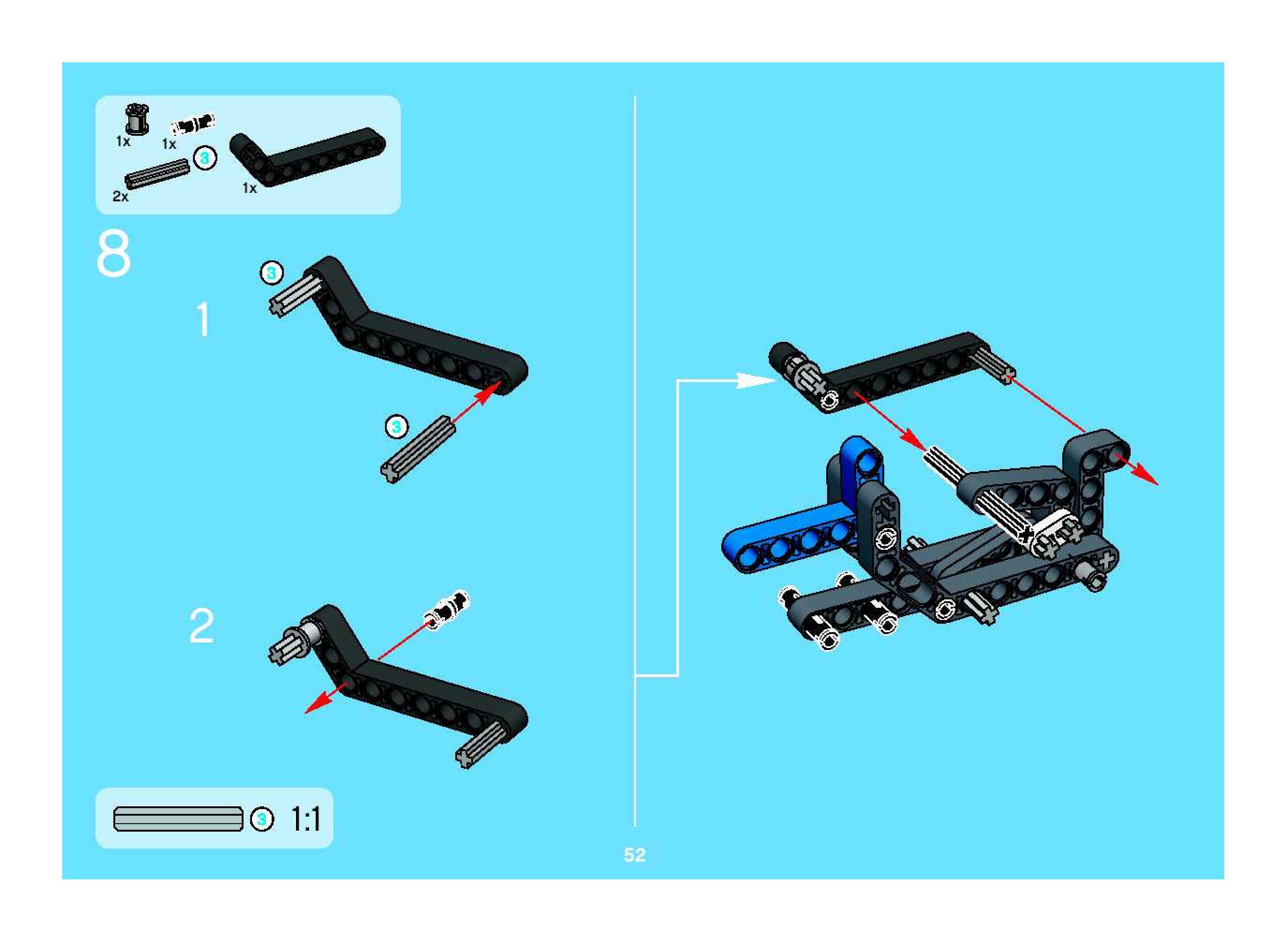 1x 1x
3
2x 1x

8

1
3
3

2

3 1:1

52