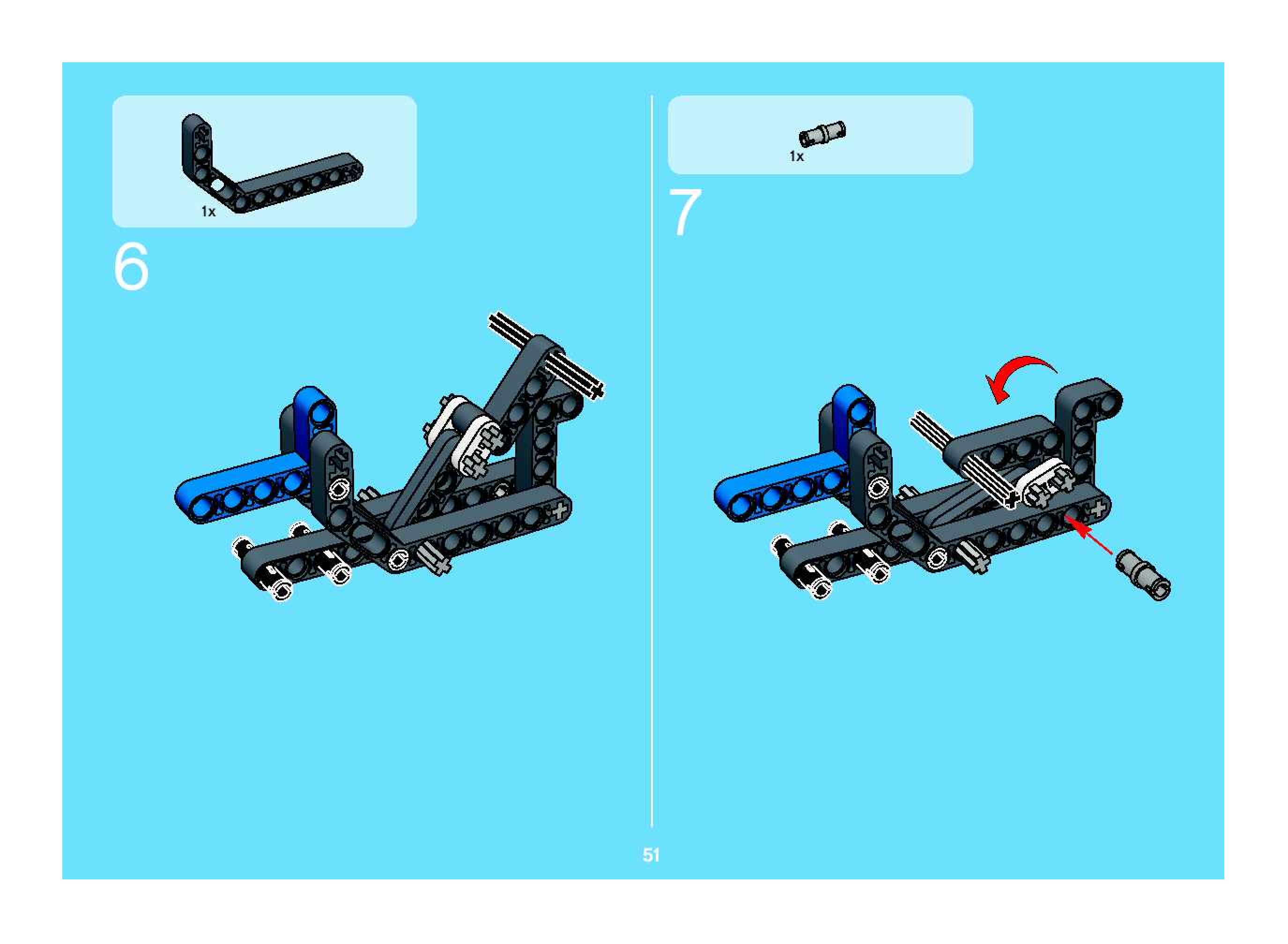 1x

6

1x

7

51