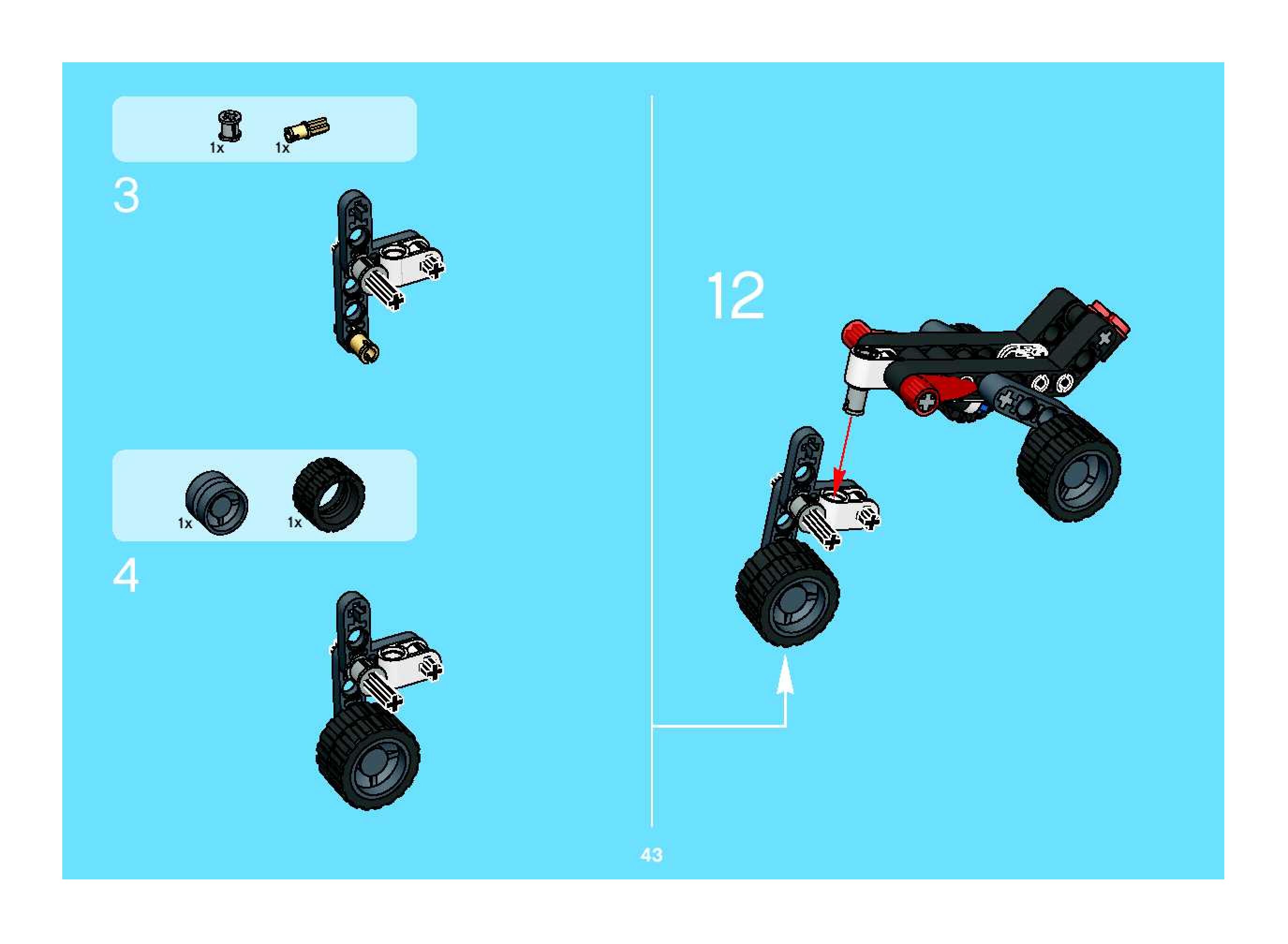 1x 1x

3

1x 1x

4

12

43