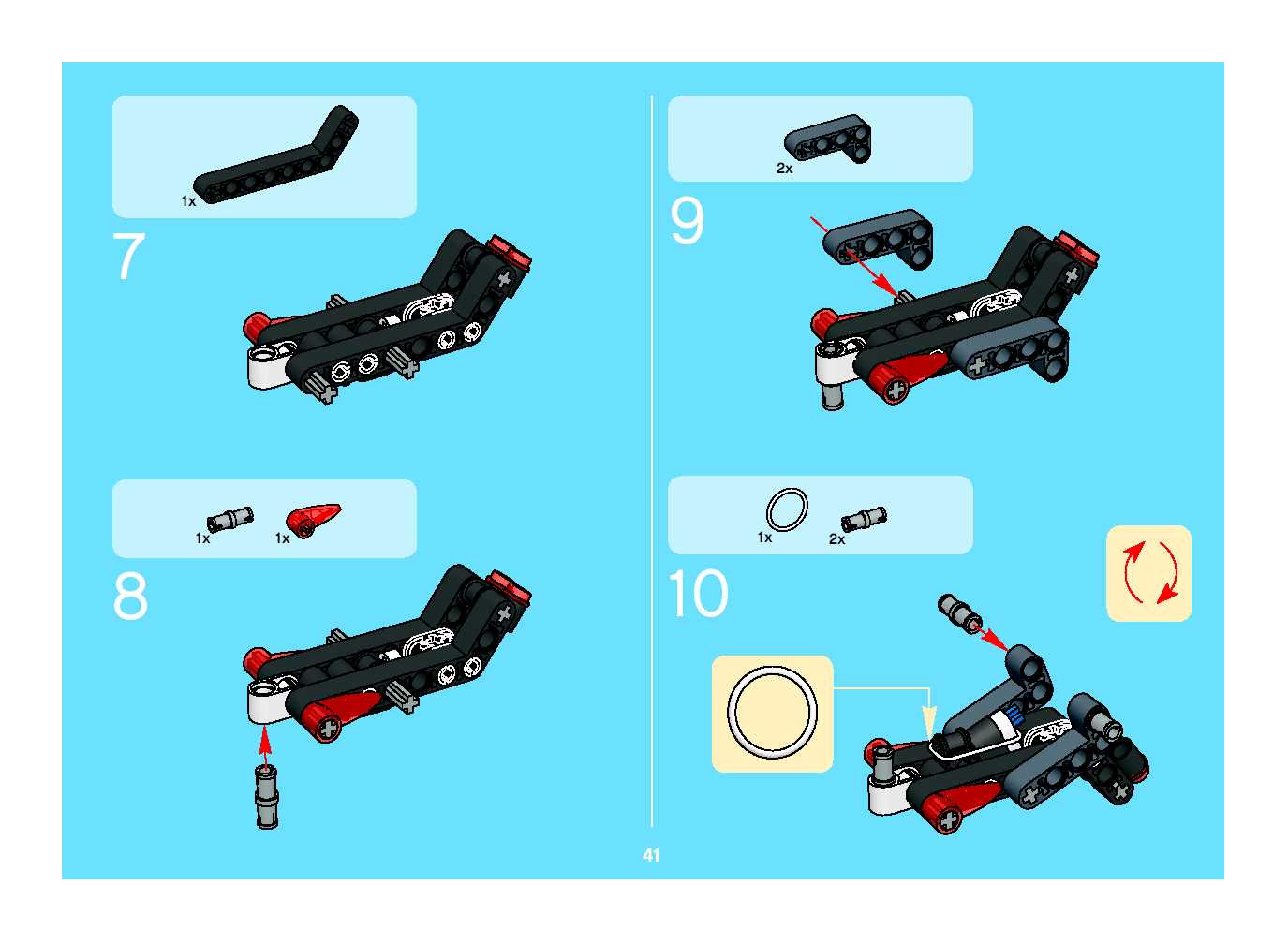 1x

7

1x 1x

8

2x

9

1x 2x

10

41