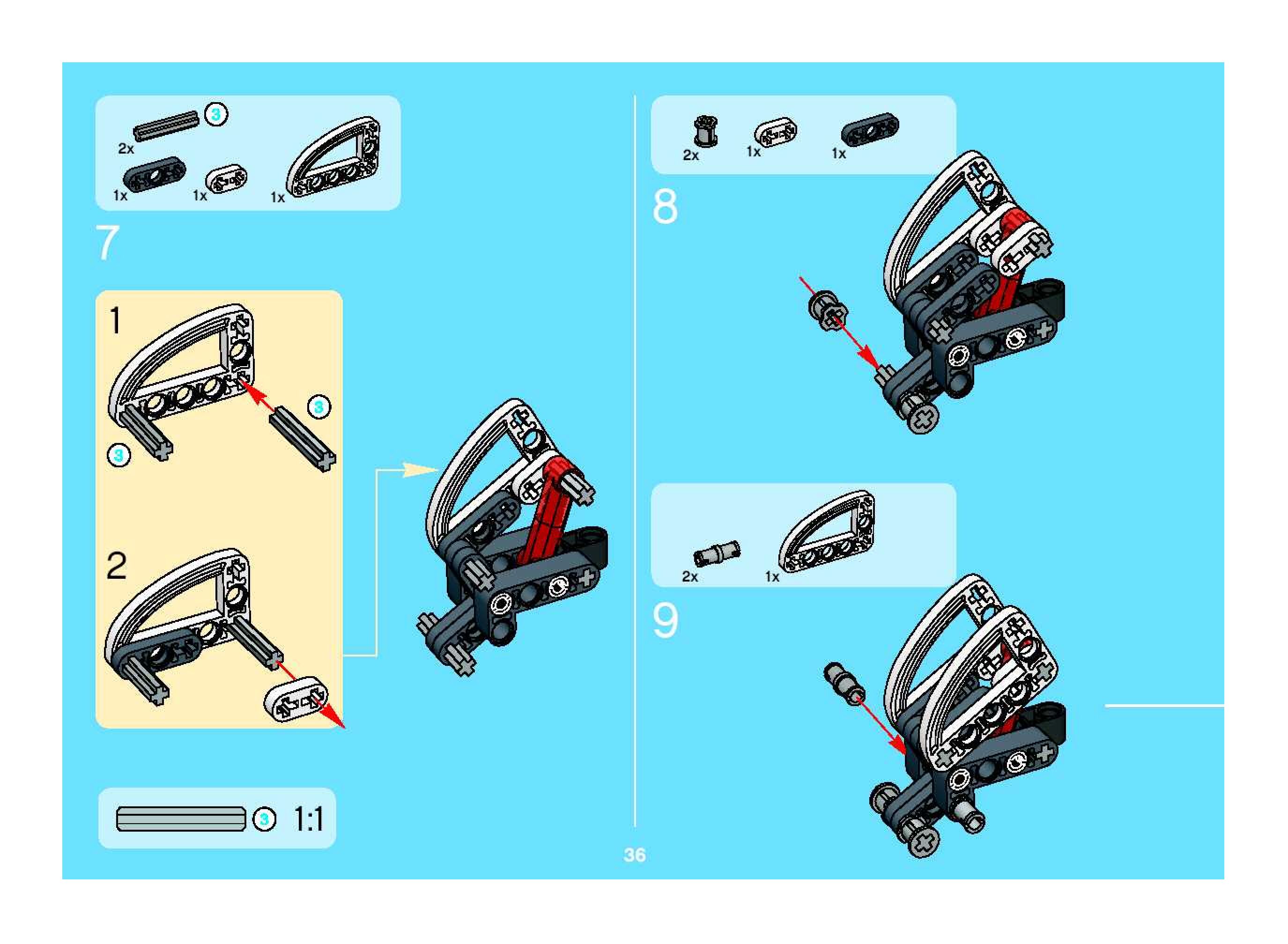 3
2x
1x
1x
1x

7

1
3
3

2

3 1:1

2x
1x
1x

8

2x
1x

9

36