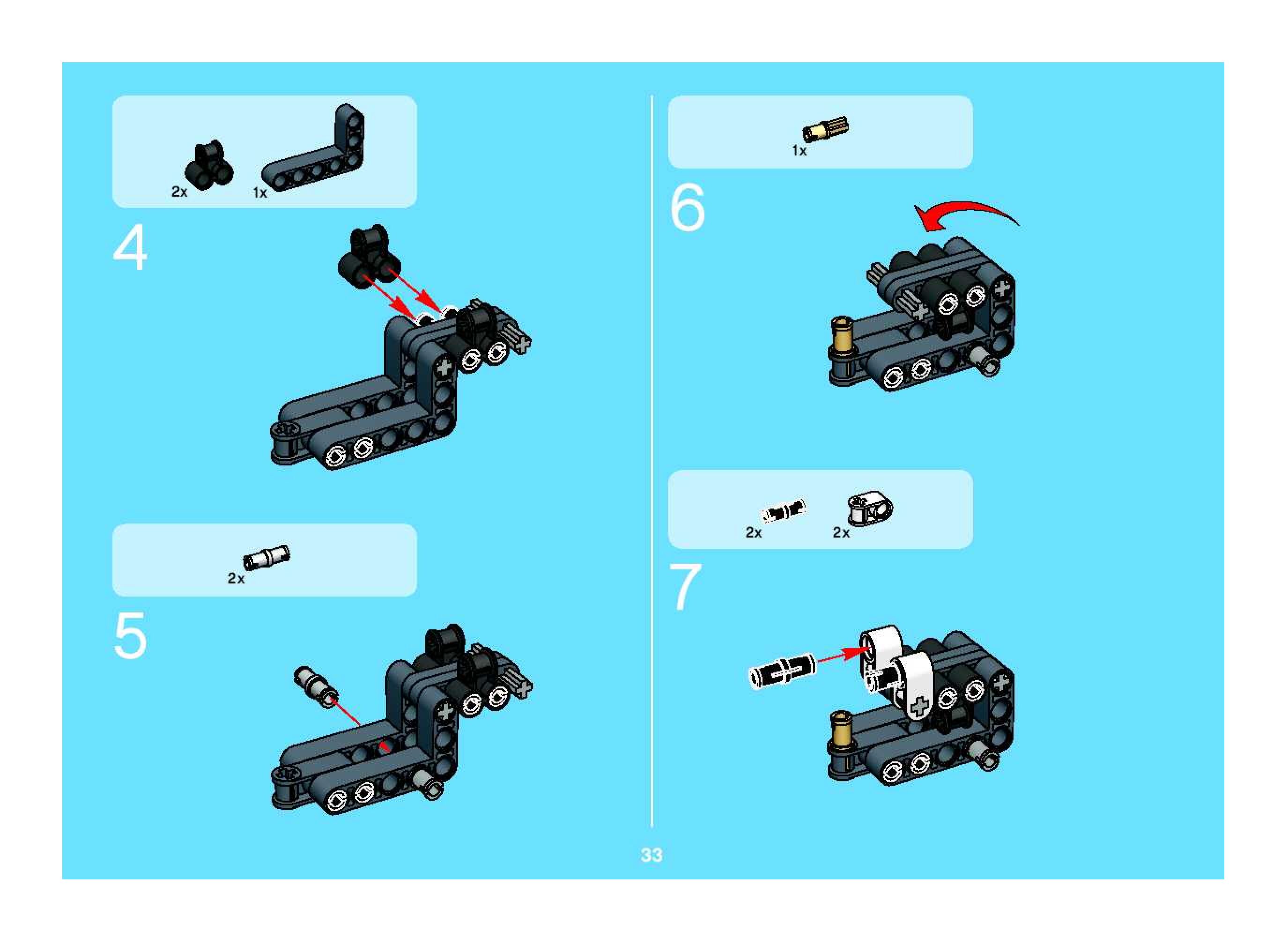 2x 1x

4

2x

5

1x

6

2x 2x

7

33