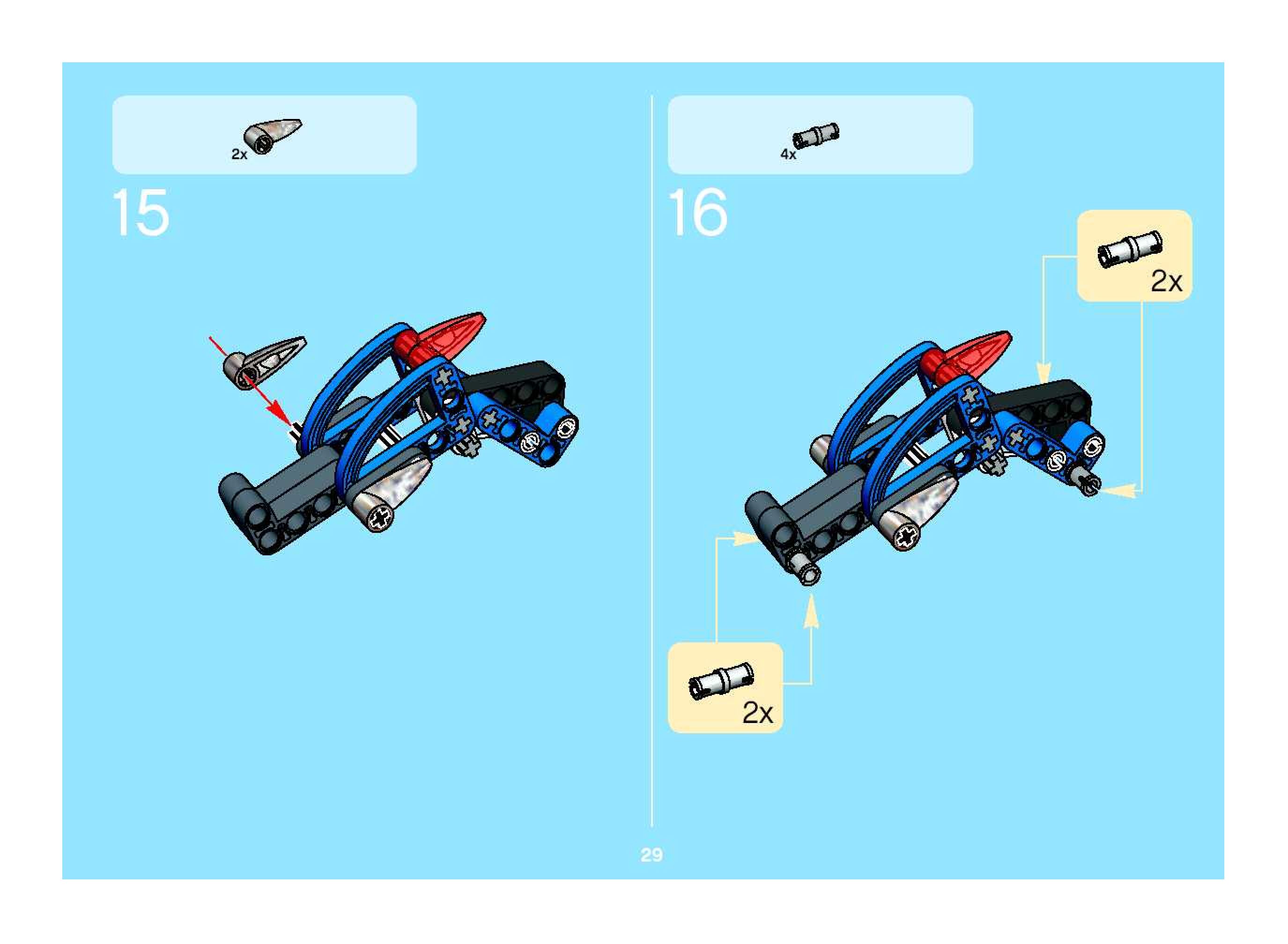 2x

15

4x

16

2x

2x

29