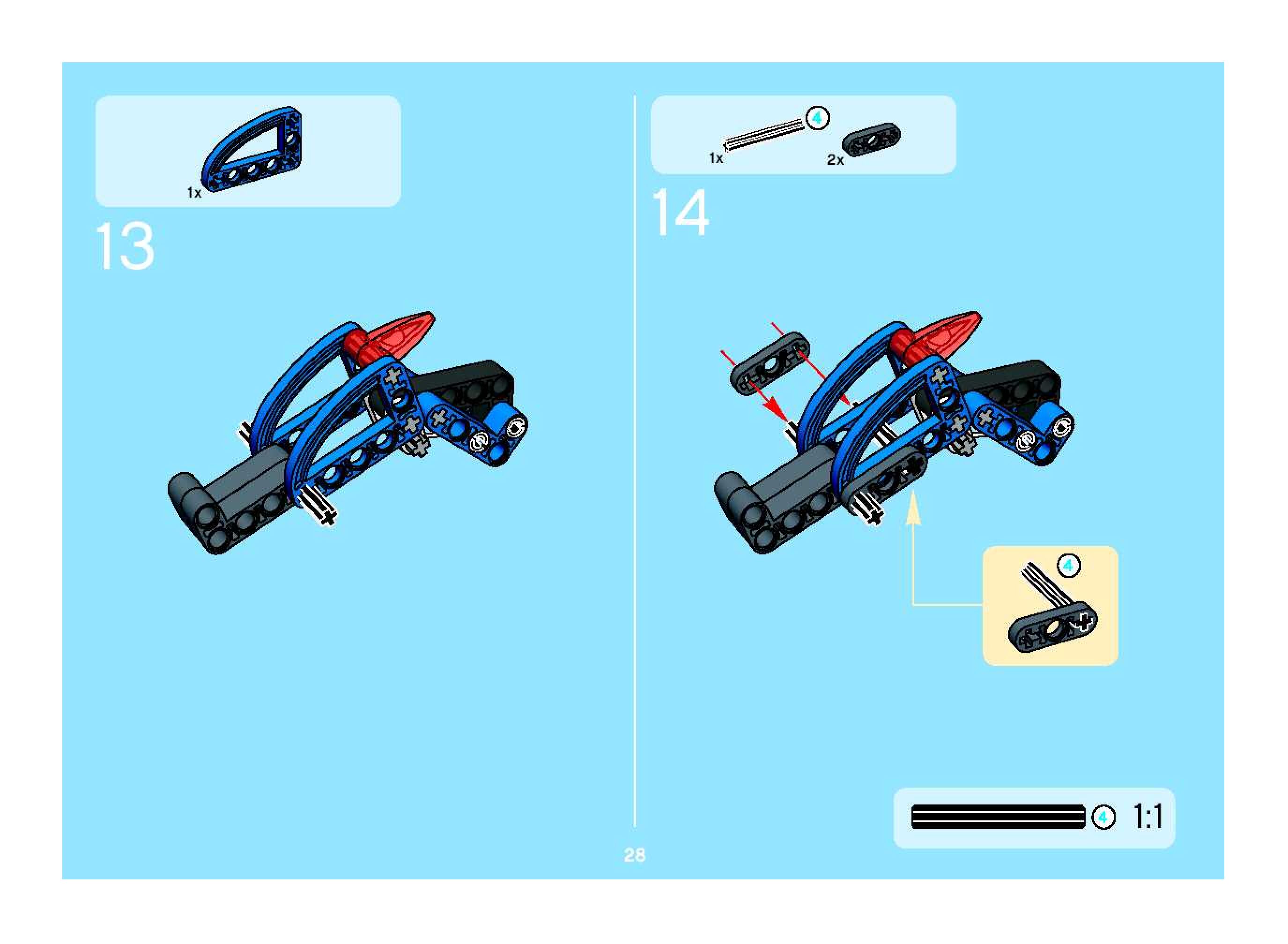 1x

13

4
1x
2x

14

4

4
1:1

28