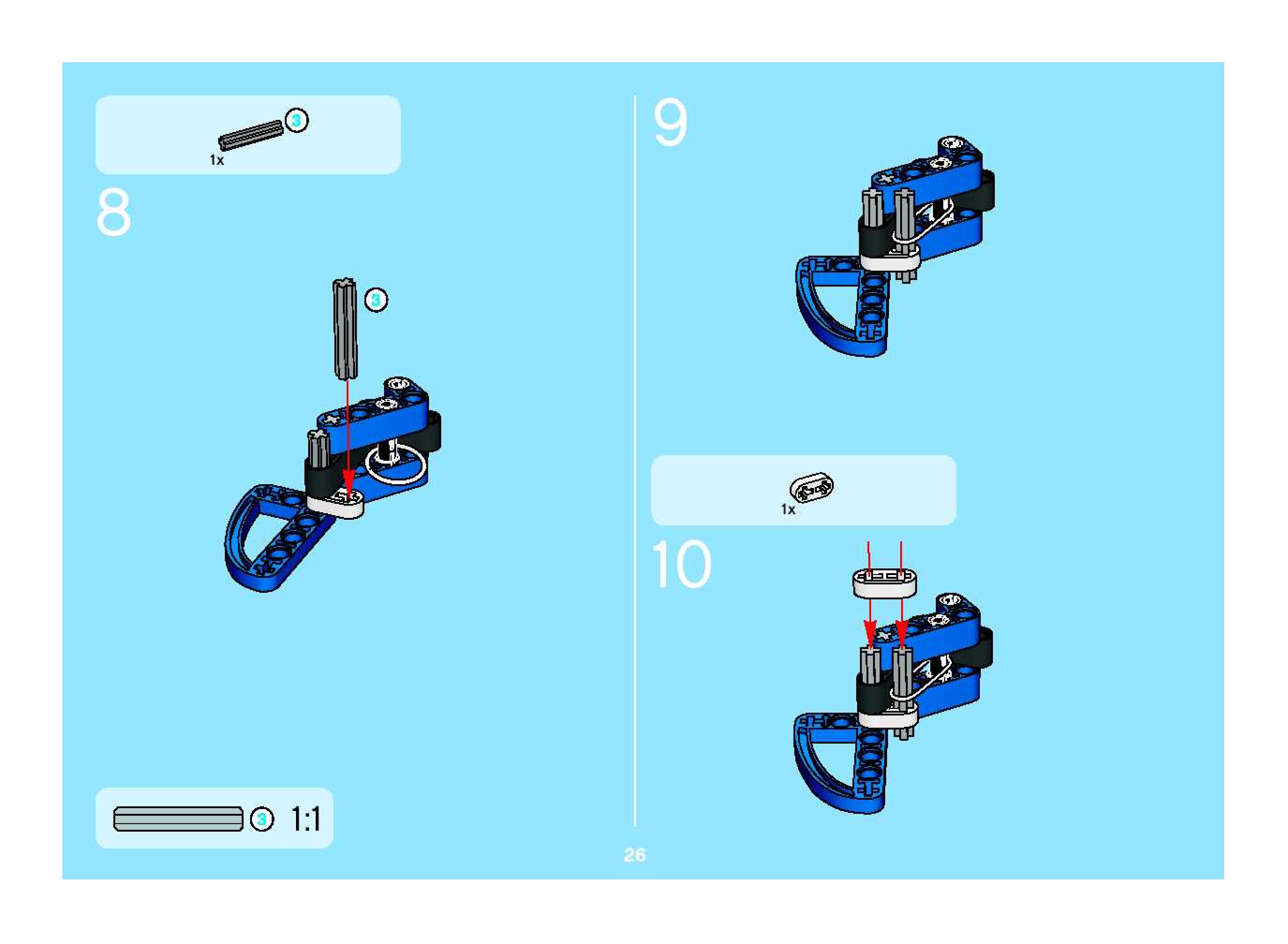 3
1x
8
3
3 1:1
9
1x
10
26