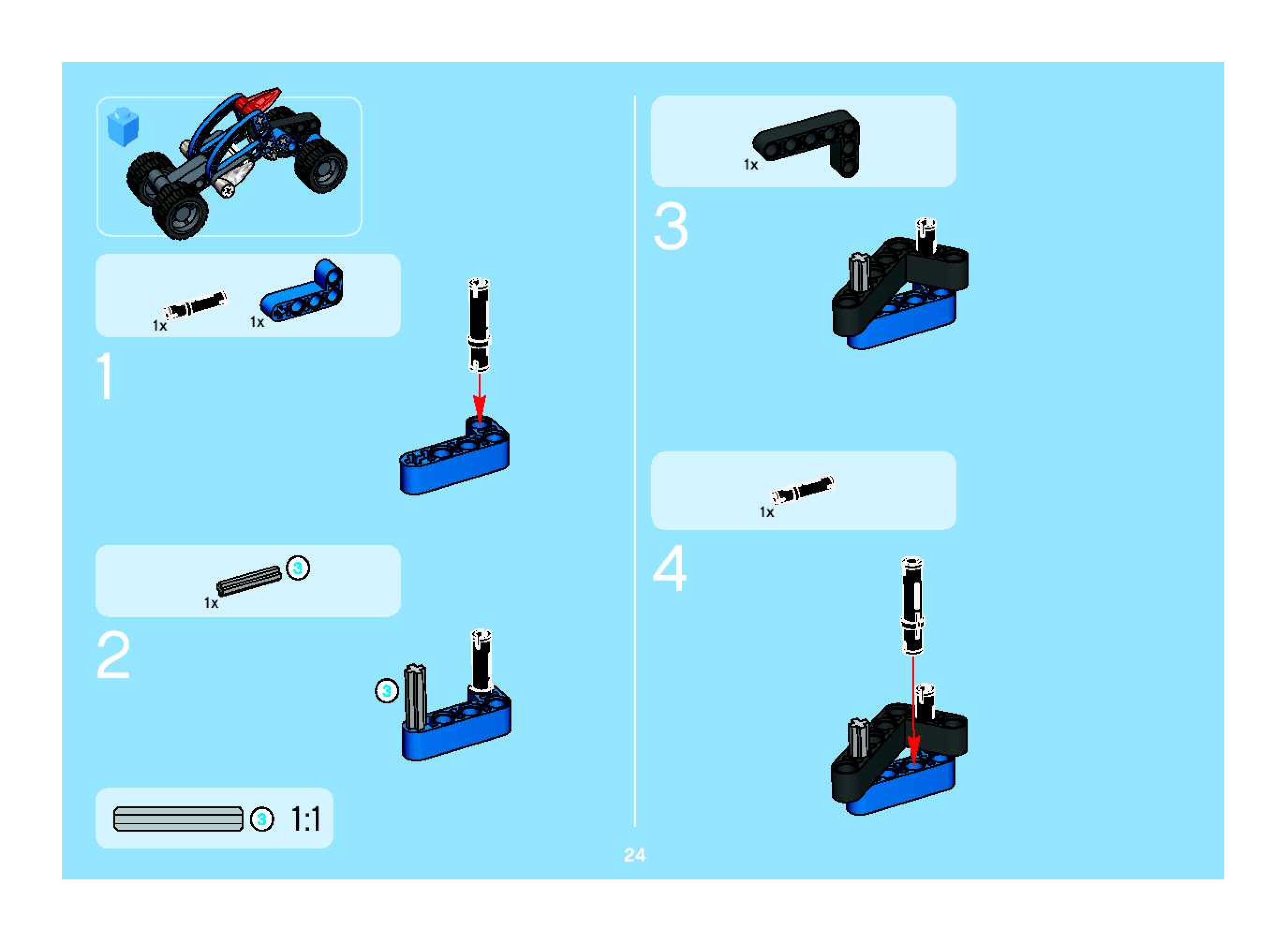 1x 1x

1

1x 3

2

3

3 1:1

1x

3

1x

4

24